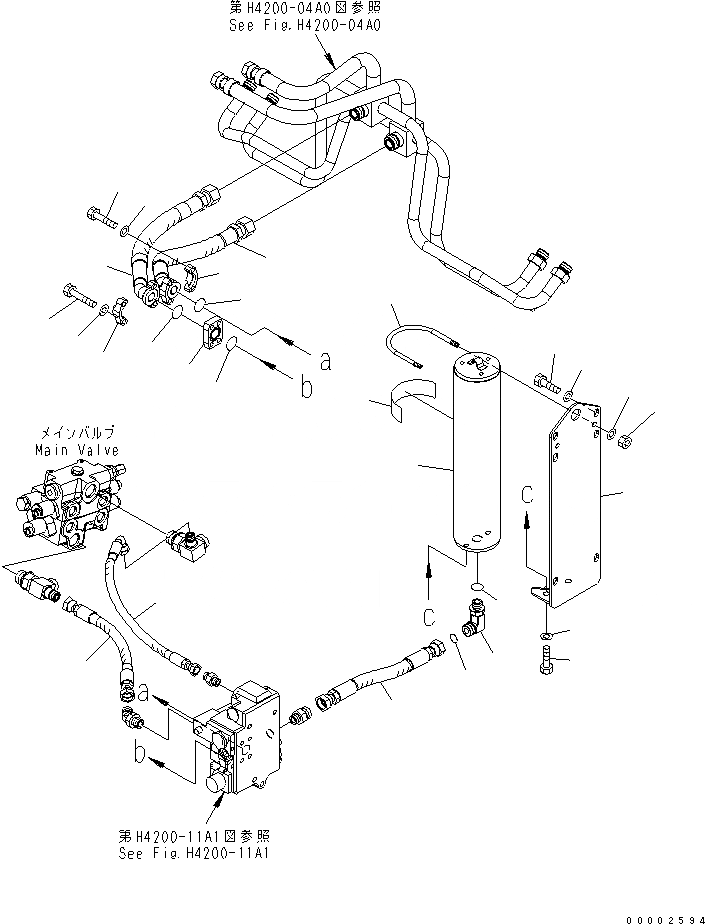 第H4200-04A0図参照
See Fig.H4200-04A0

a

b

メインバルブ
Main Valve

C

C

a

b

第H4200-11A1図参照
See Fig.H4200-11A1

00002594