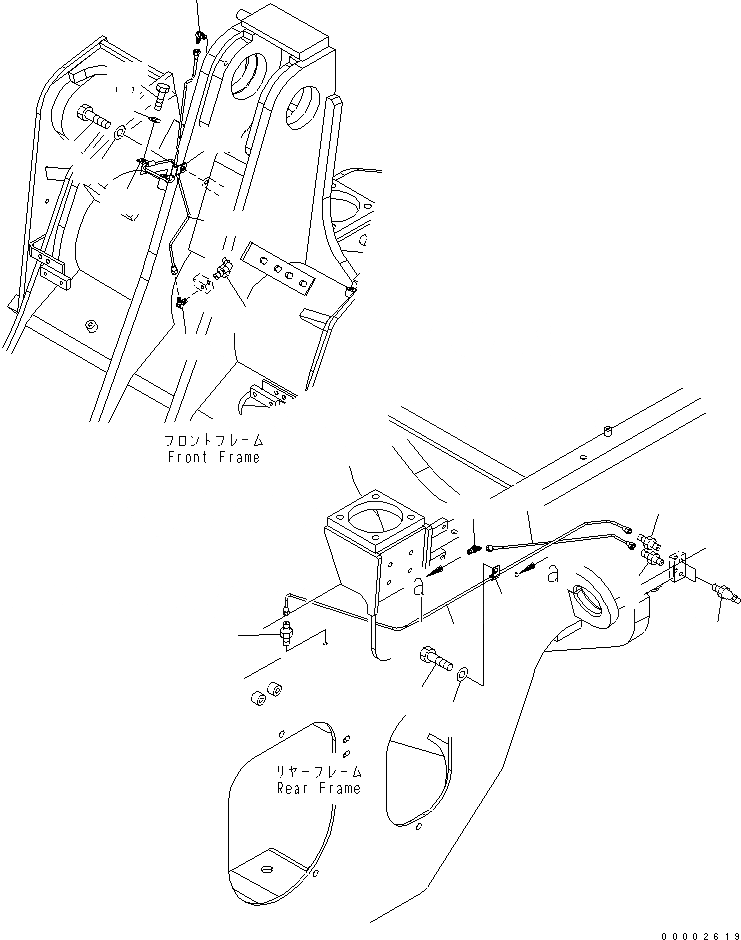 フロントフレーム
Front Frame

a

a

リヤーフレーム
Rear Frame

00002619