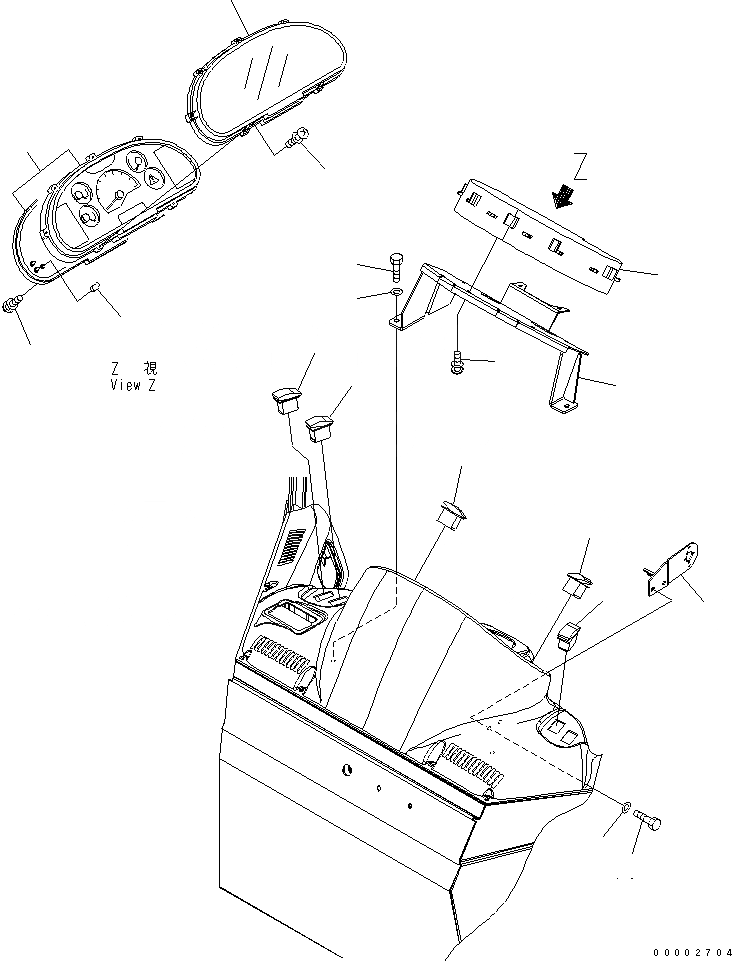 Z

Z 視
View Z

00002704