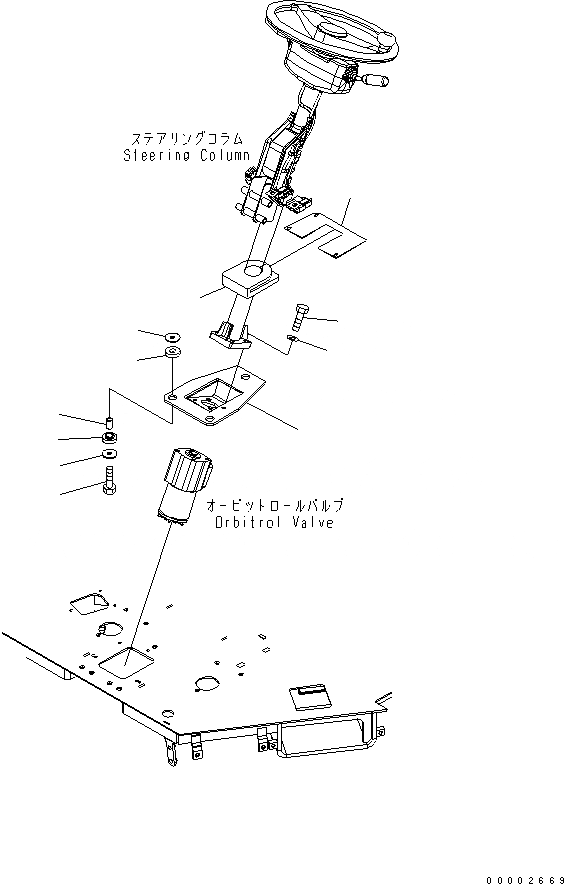 ステアリングコラム
Steering Column

オービットロールバルブ
Orbitrol Valve

00002669