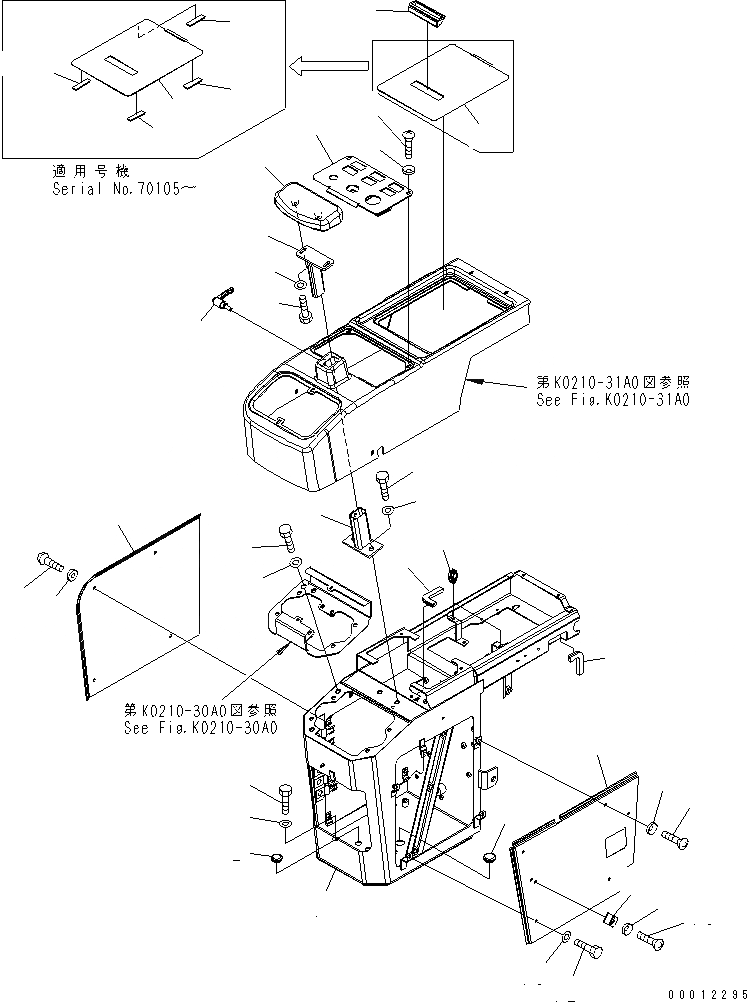 適用号機
Serial No.70105～

第K0210-31A0図参照
See Fig.K0210-31A0

第K0210-30A0図参照
See Fig.K0210-30A0

00012295