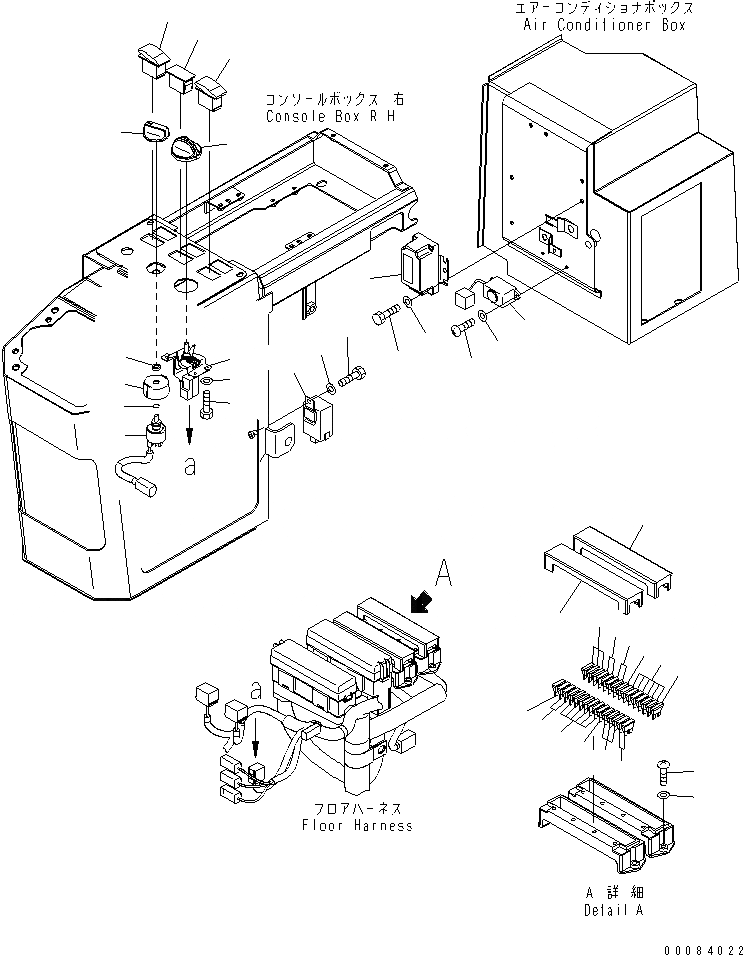 エアーコンディショナボックス
Air Conditioner Box

コンソールボックス 右
Console Box R H

a

A

a

フロアハーネス
Floor Harness

A 詳細
Detail A

00084022