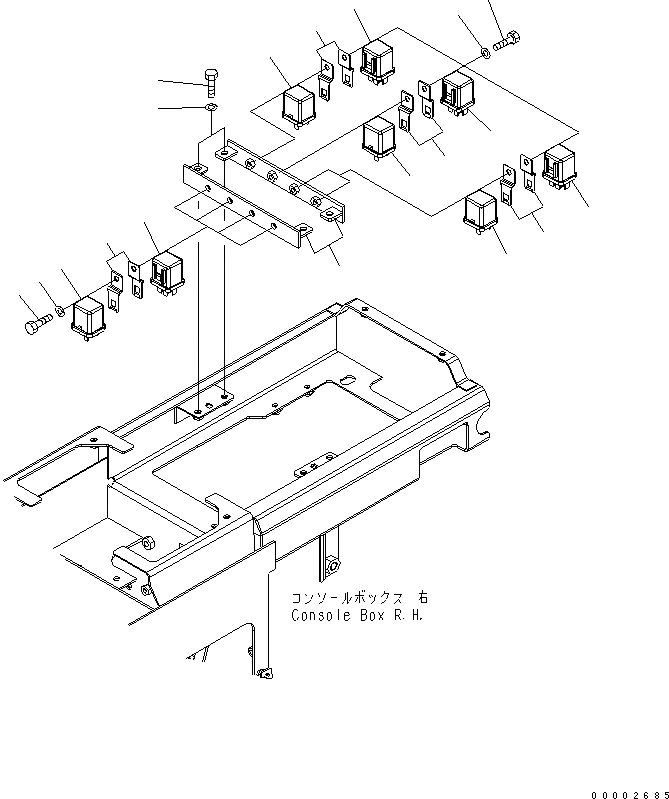 コンソールボックス 右
Console Box R.H.

00002685