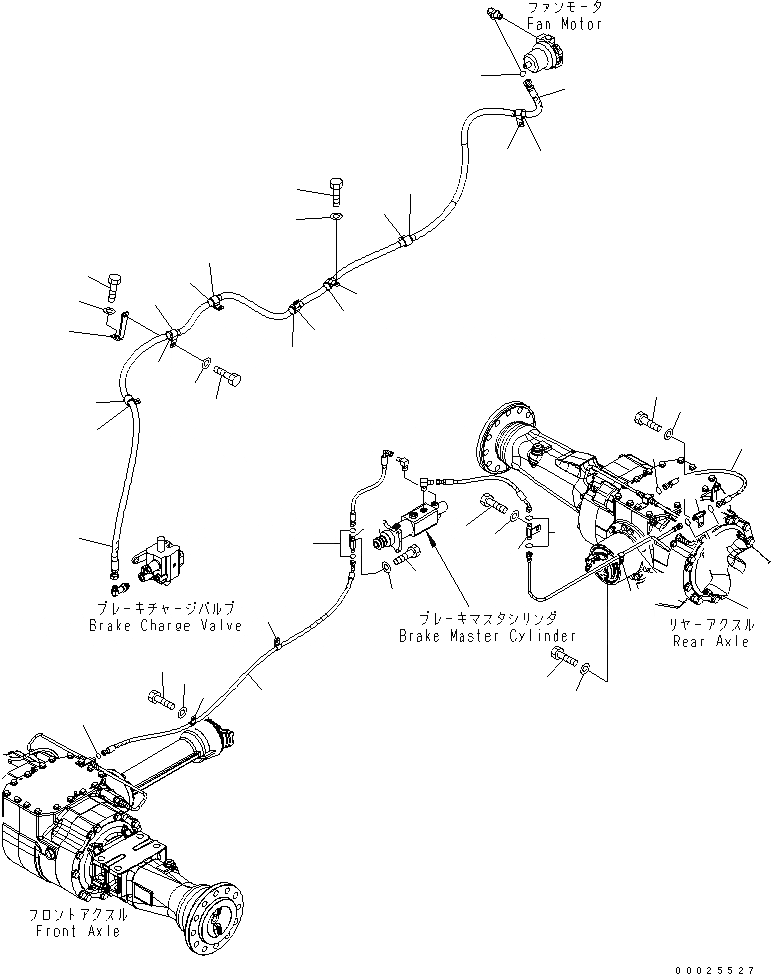 ファンモータ
Fan Motor

ブレーキチャージバルブ
Brake Charge Valve

ブレーキマスタシリンダ
Brake Master Cylinder

リヤーアクスル
Rear Axle

フロントアクスル
Front Axle

00025527