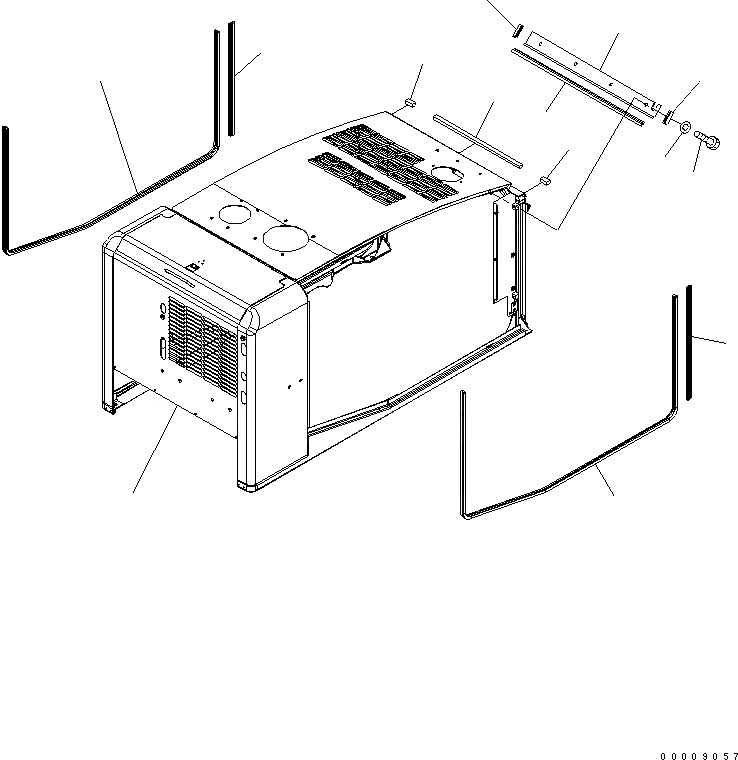 00009057