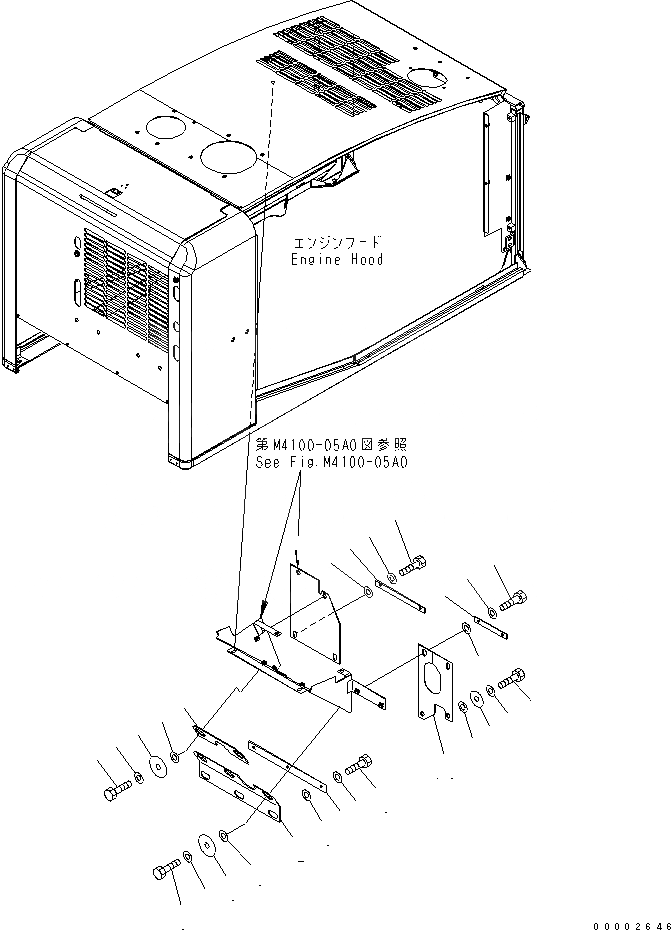 エンジンフード
Engine Hood

第M4100-05A0図参照
See Fig.M4100-05A0

00002646