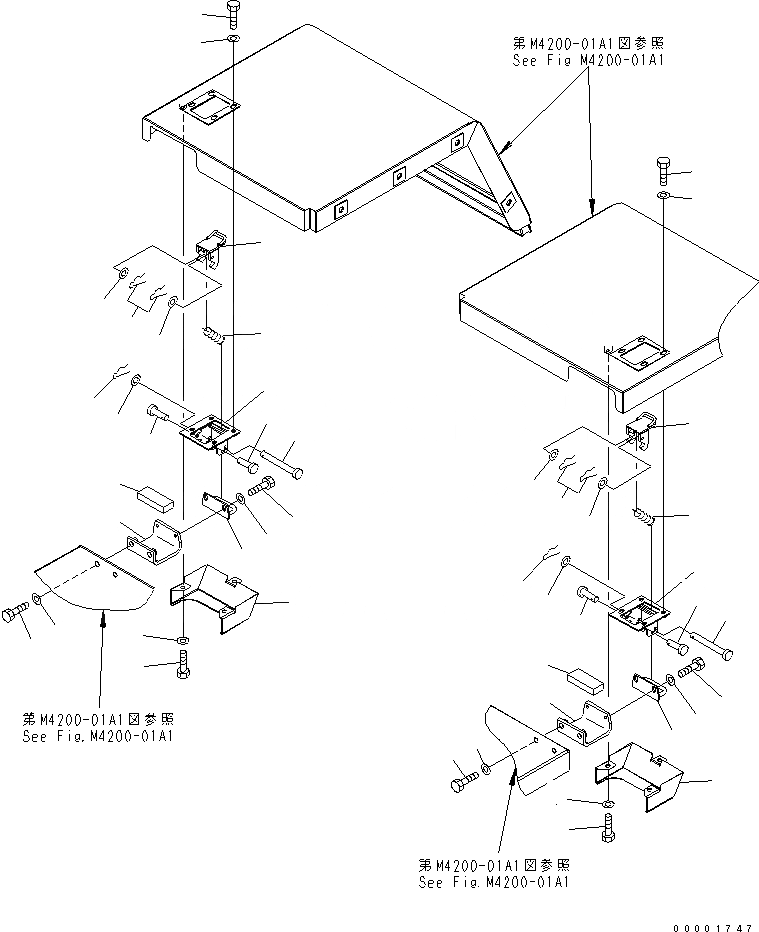 第M4200-01A1図参照
See Fig M4200-01A1

第M4200-01A1図参照
See Fig.M4200-01A1

第M4200-01A1図参照
See Fig.M4200-01A1

00001747