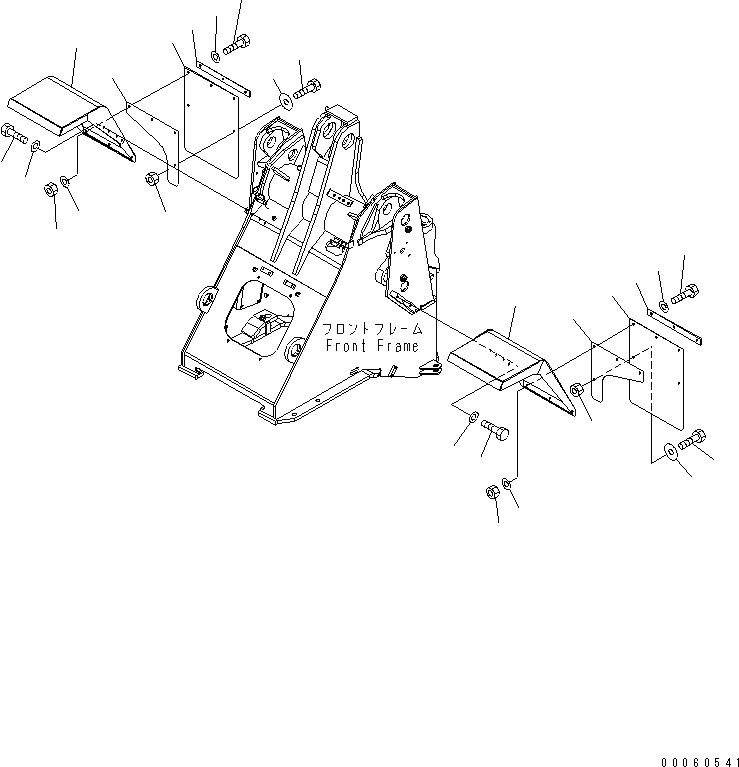 フロントフレーム
Front Frame

00060541