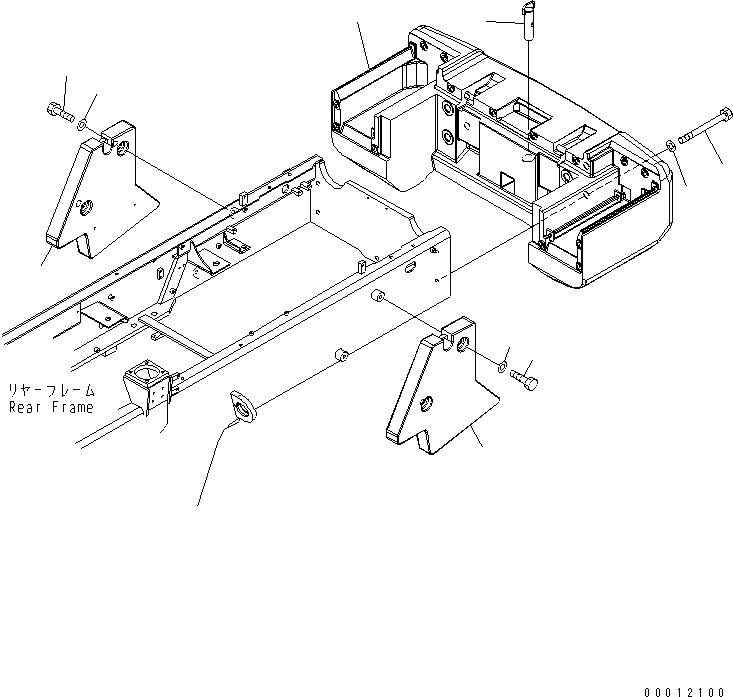 リヤーフレーム
Rear Frame

00012100