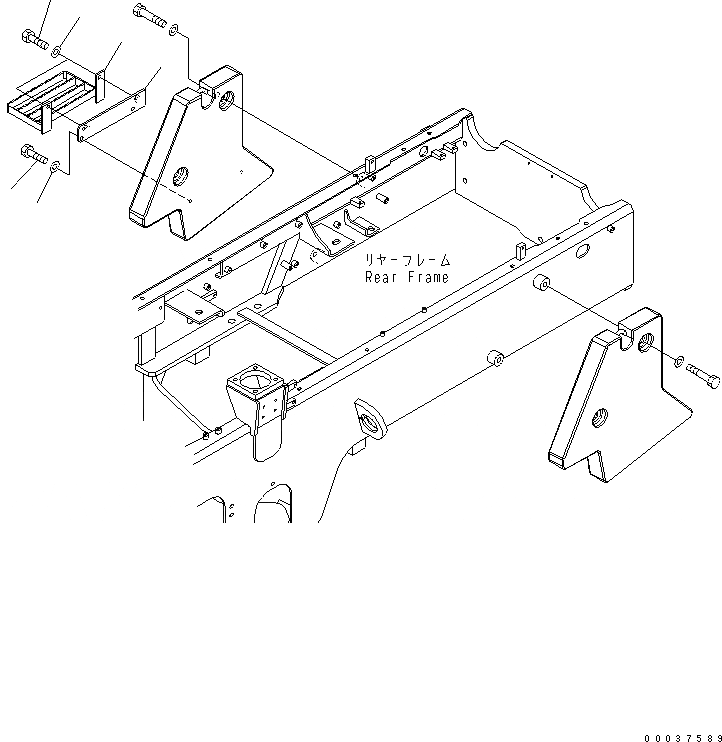 リヤーフレーム
Rear Frame

00037589