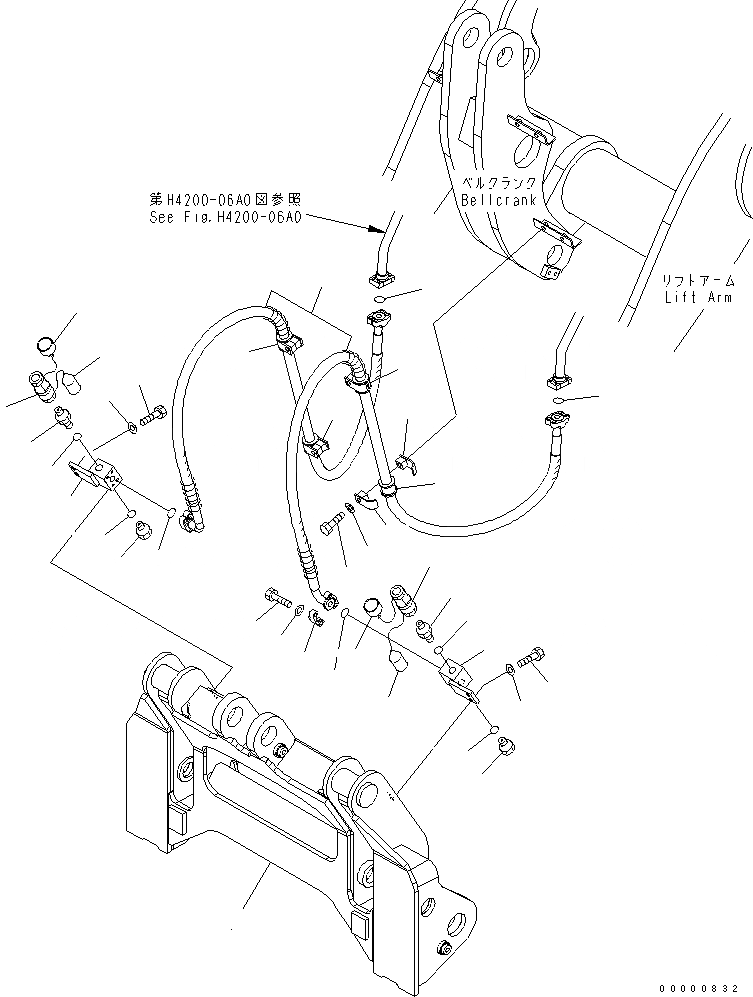 第H4200-06A0図参照
See Fig.H4200-06A0

ベルクランク
Bellcrank

リフトアーム
Lift Arm

00000832