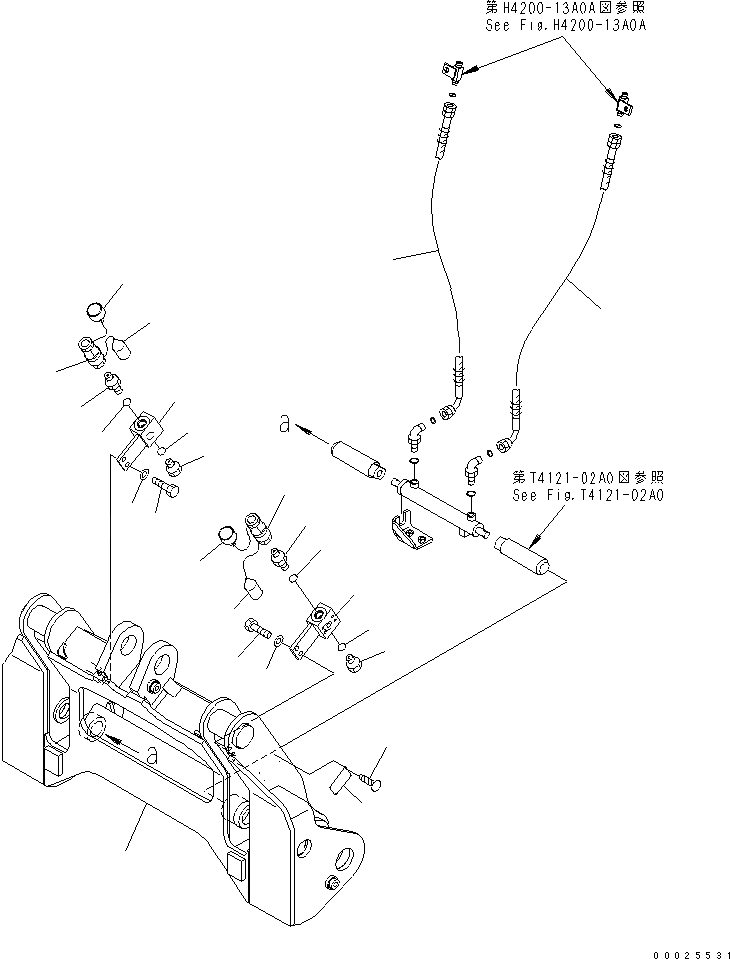 第H4200-13A0A図参照
See Fig.H4200-13A0A

a

第T4121-02A0図参照
See Fig.T4121-02A0

a

00025531