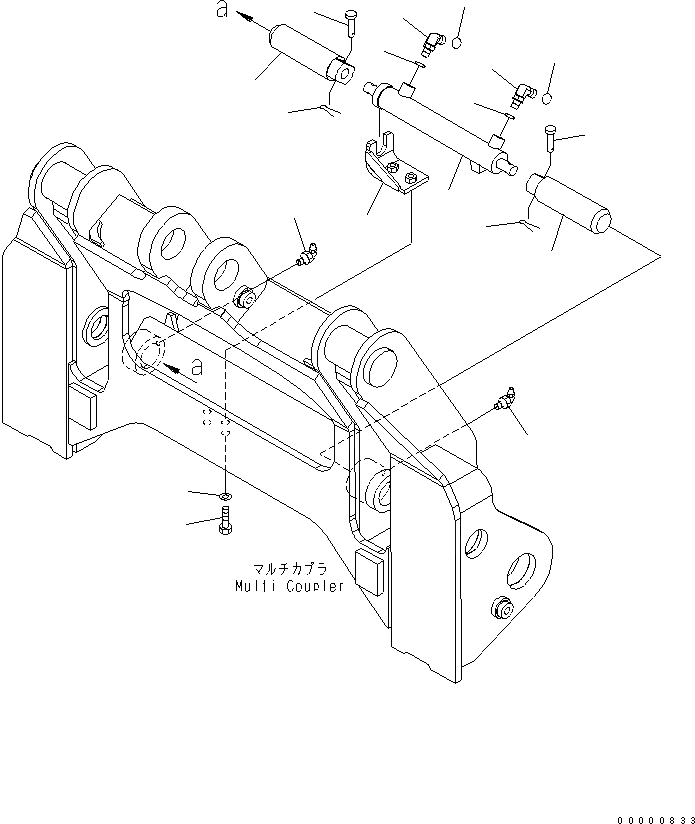 a

a

マルチカプラ
Multi Coupler

00000833