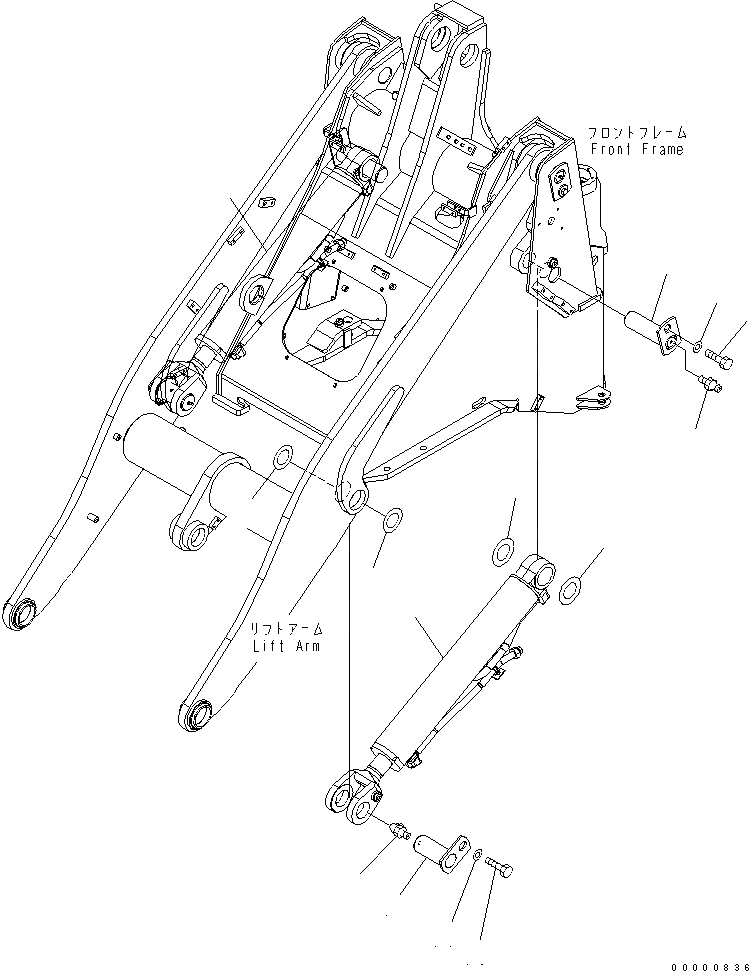 フロントフレーム
Front Frame

リフトアーム
Lift Arm

00000836