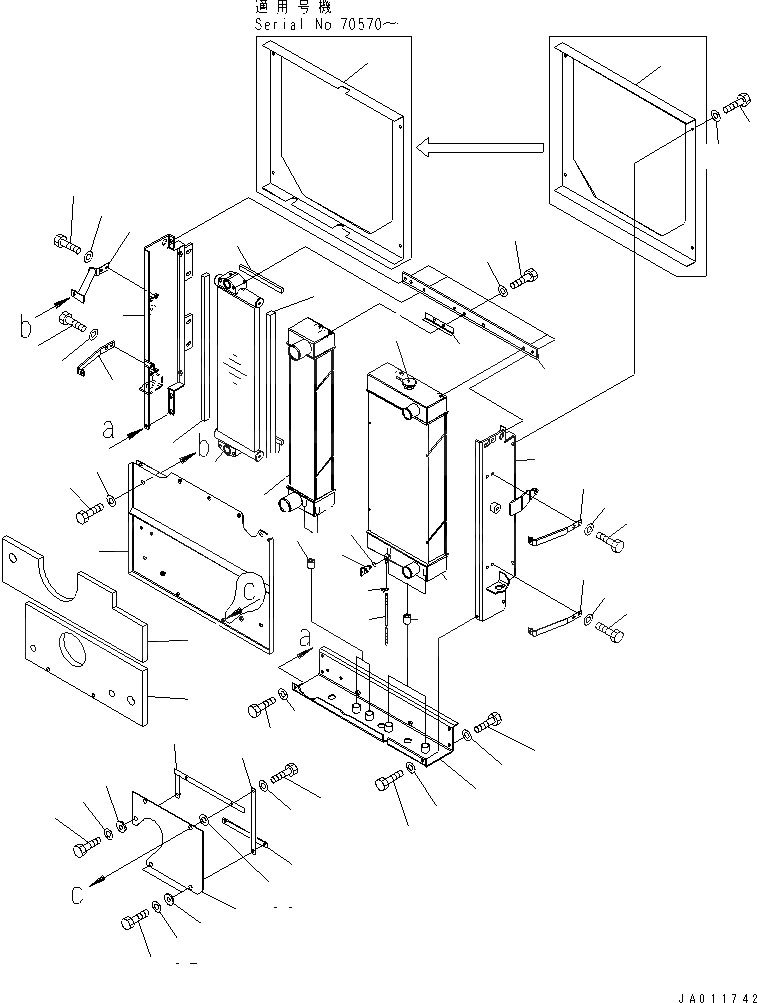 適用号機
Serial No 70570~

b

a

b

c

a

c

JA011742