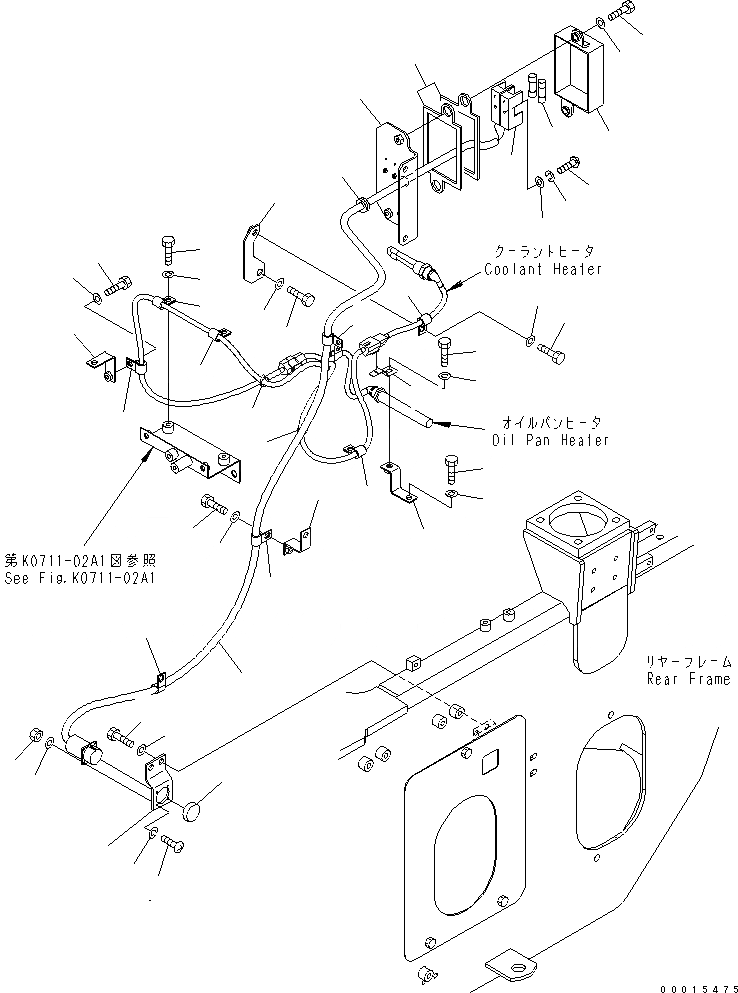 クーラントヒータ
Coolant Heater

オイルパンヒータ
Oil Pan Heater

第K0711-02A1図参照
See Fig.K0711-02A1

リヤーフレーム
Rear Frame

00015475