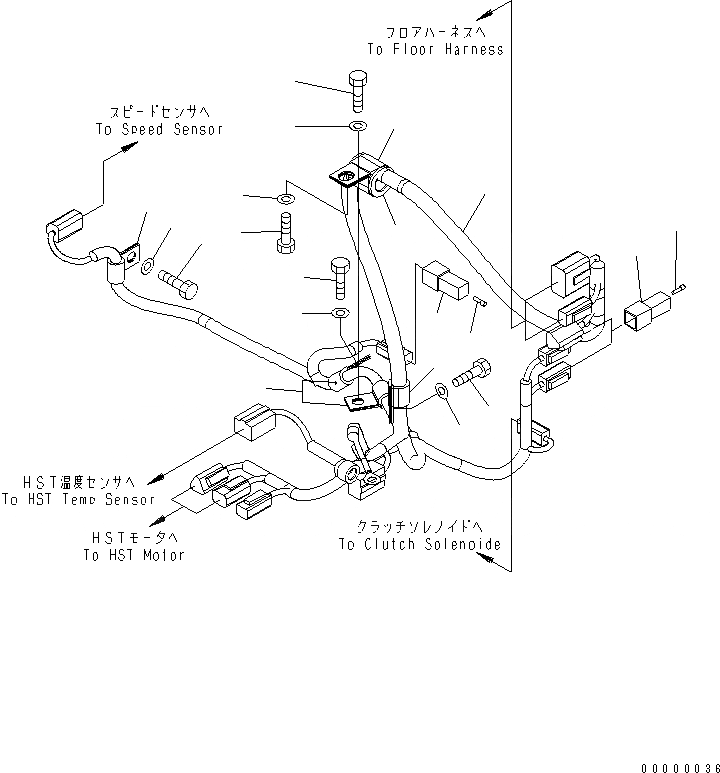 フロアハーネスへ
To Floor Harness

スピードセンサへ
To Speed Sensor

HST温度センサへ
To HST Temp Sensor

HSTモータへ
To HST Motor

クラッチソレノイドへ
To Clutch Solenoide

00000036