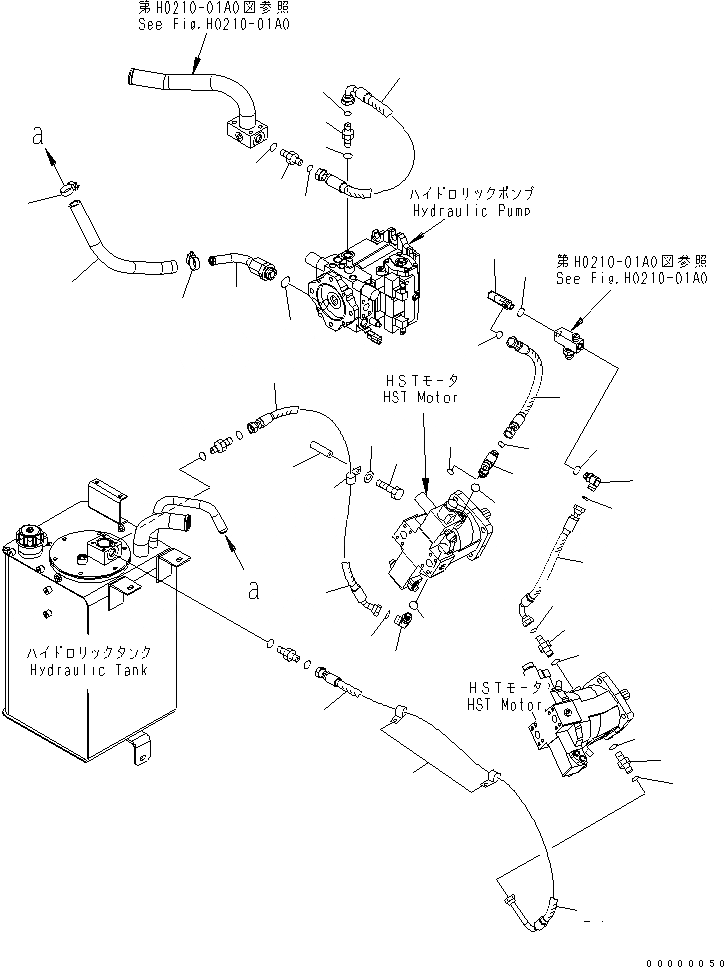 第H0210-01A0図参照
See Fig.H0210-01A0

a

ハイドロリックポンプ
Hydraulic Pump

第H0210-01A0図参照
See Fig.H0210-01A0

HSTモータ
HST Motor

a

ハイドロリックタンク
Hydraulic Tank

HSTモータ
HST Motor

00000050