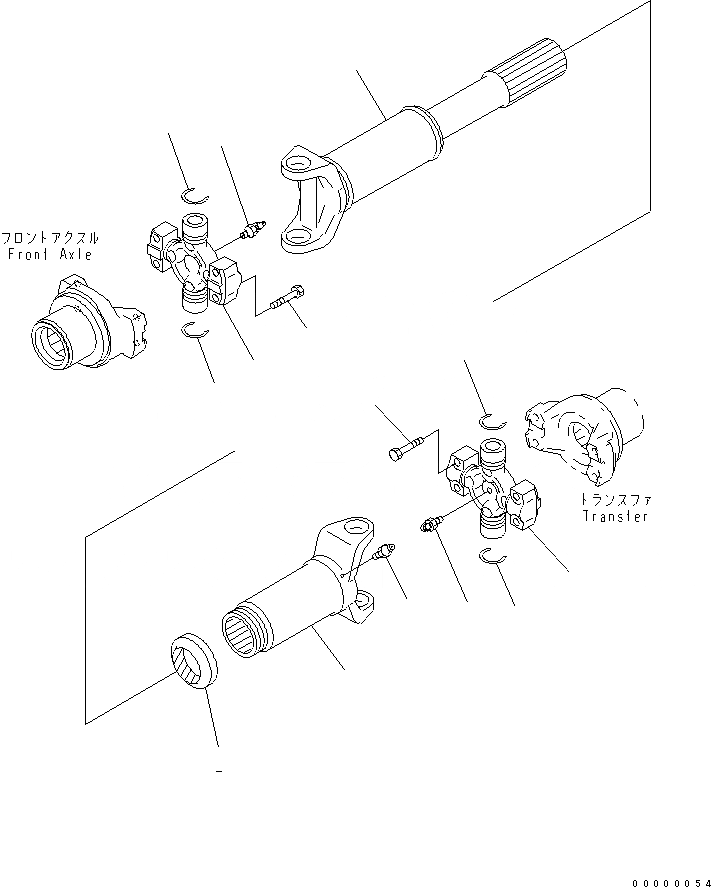 フロントアクスル
Front Axle

トランスファ
Transfer

00000054