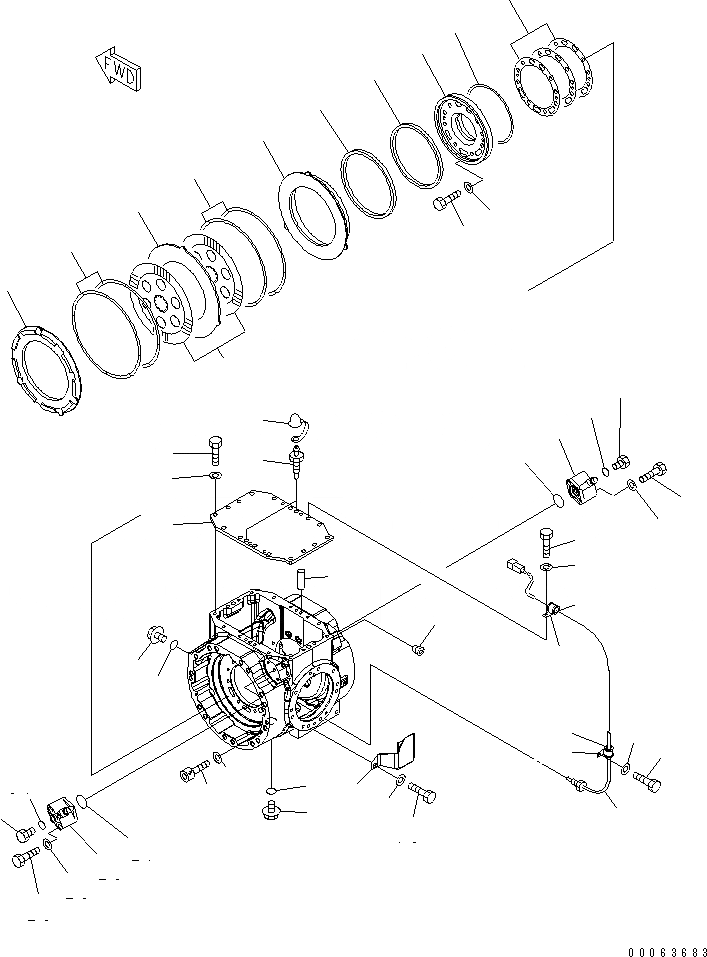 FWD

00063683