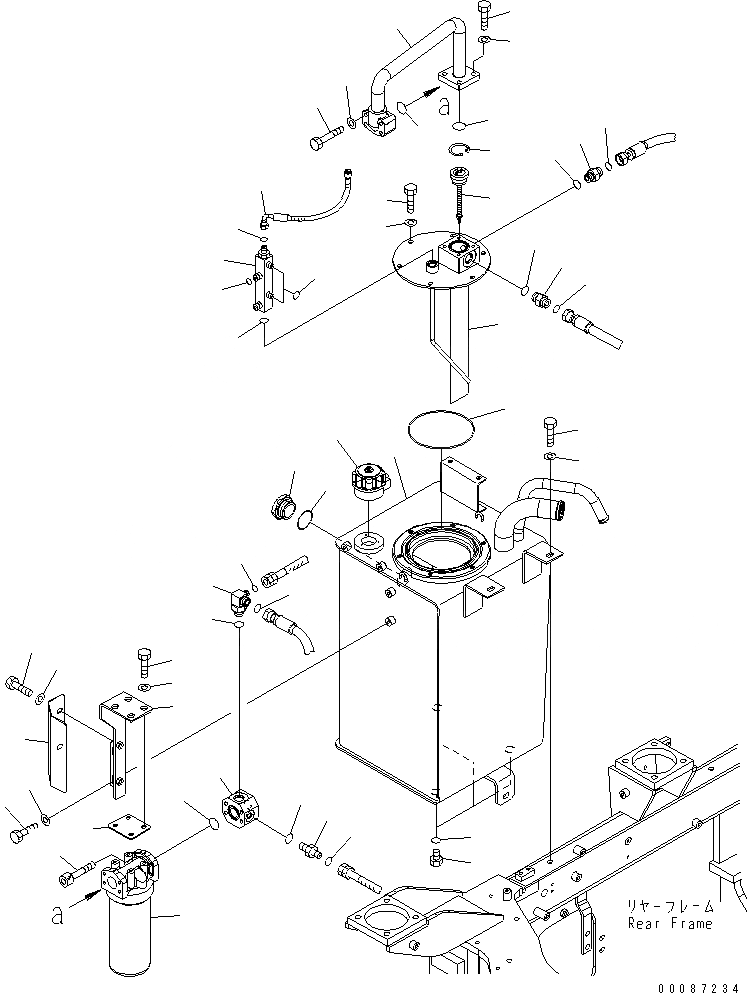 a

a

リヤーフレーム
Rear Frame

00087234