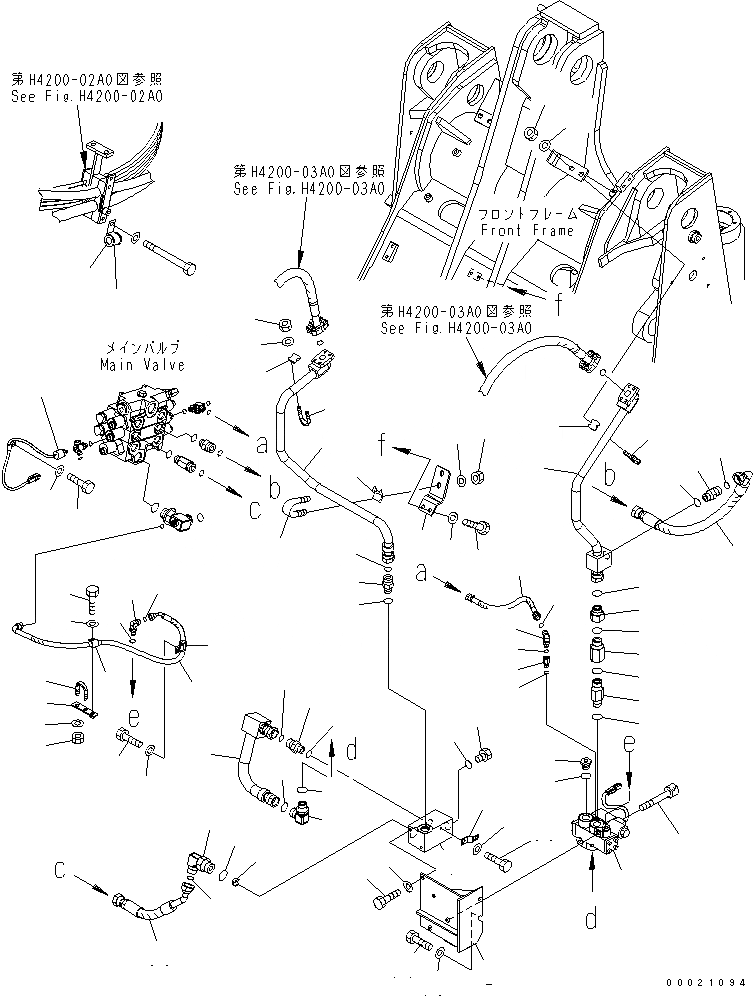 第H4200-02A0図参照
See Fig.H4200-02A0

第H4200-03A0図参照
See Fig.H4200-03A0

フロントフレーム
Front Frame

f

第H4200-03A0図参照
See Fig.H4200-03A0

メインバルブ
Main Valve

a

b

c

f

b

a

e

d

e

c

d

00021094