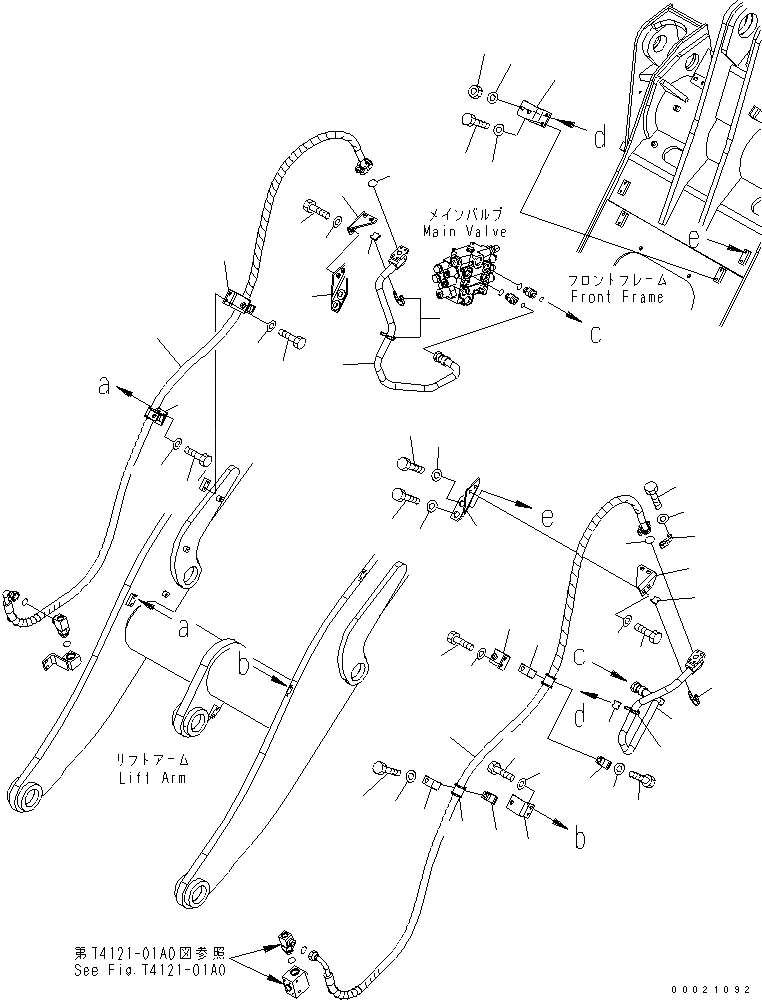 d

メインバルブ
Main Valve

e

フロントフレーム
Front Frame

c

a

e

a

b

c

d

リフトアーム
Lift Arm

b

第T4121-01A0図参照
See Fig.T4121-01A0

00021092