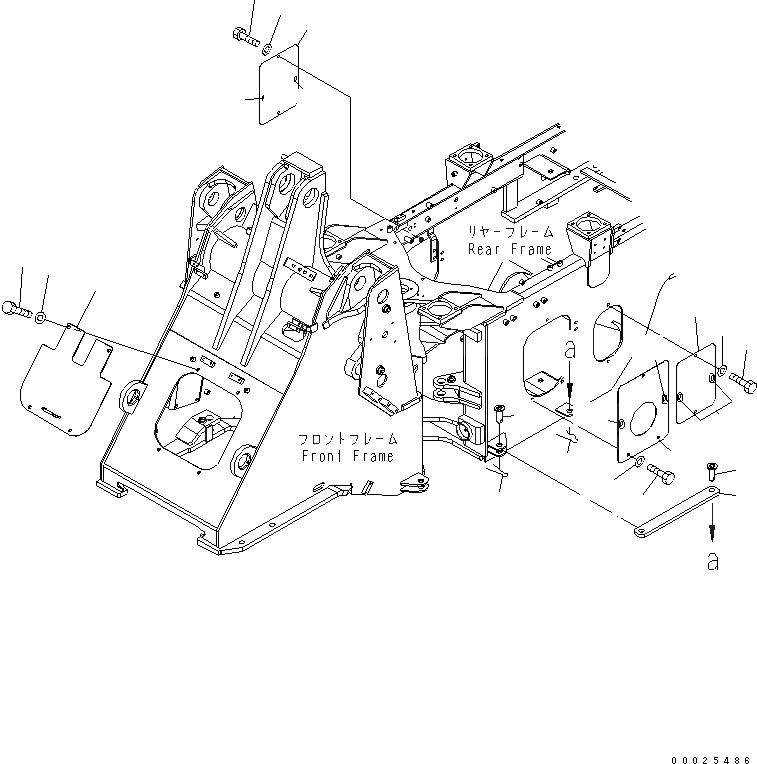 リヤーフレーム
Rear Frame

a

フロントフレーム
Front Frame

a

00025486