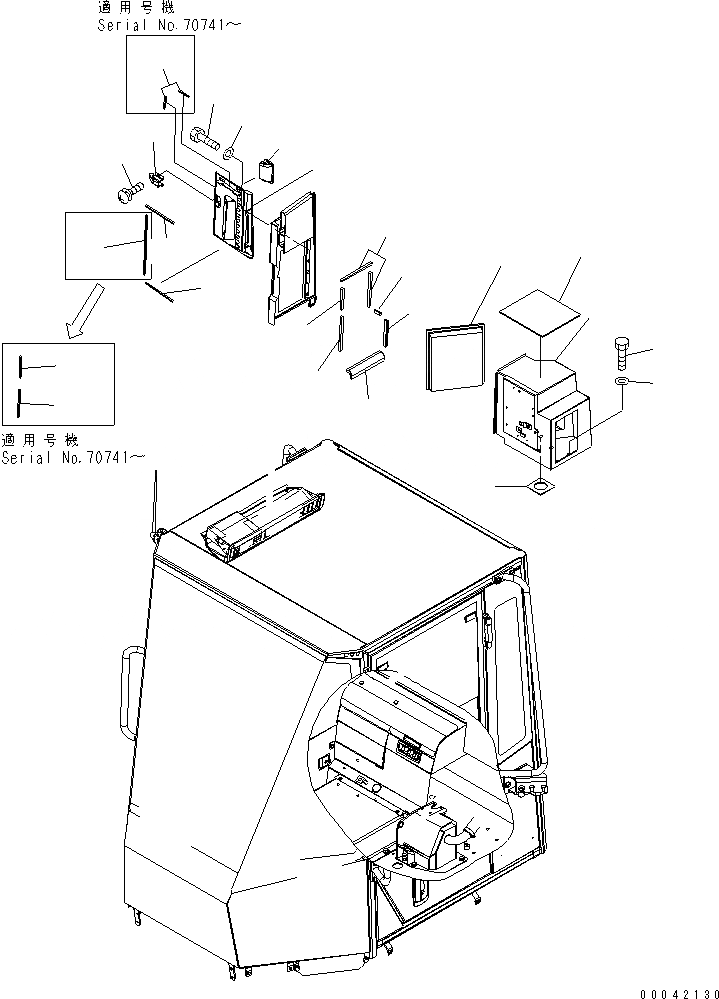 適用号機
Serial No.70741～

適用号機
Serial No.70741～

00042130