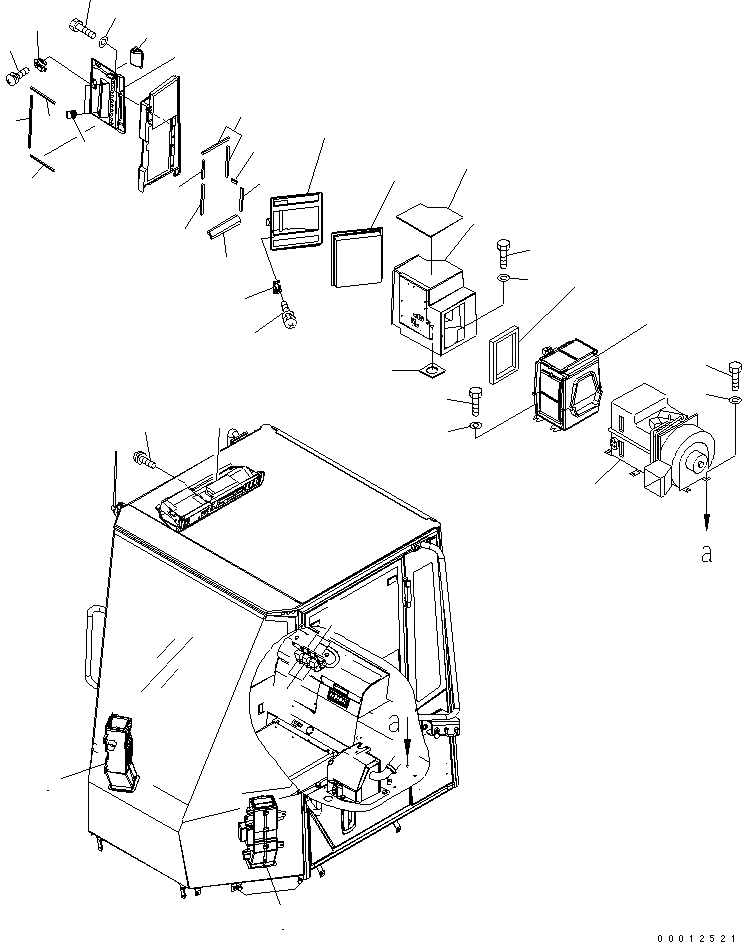 a

a

00012521