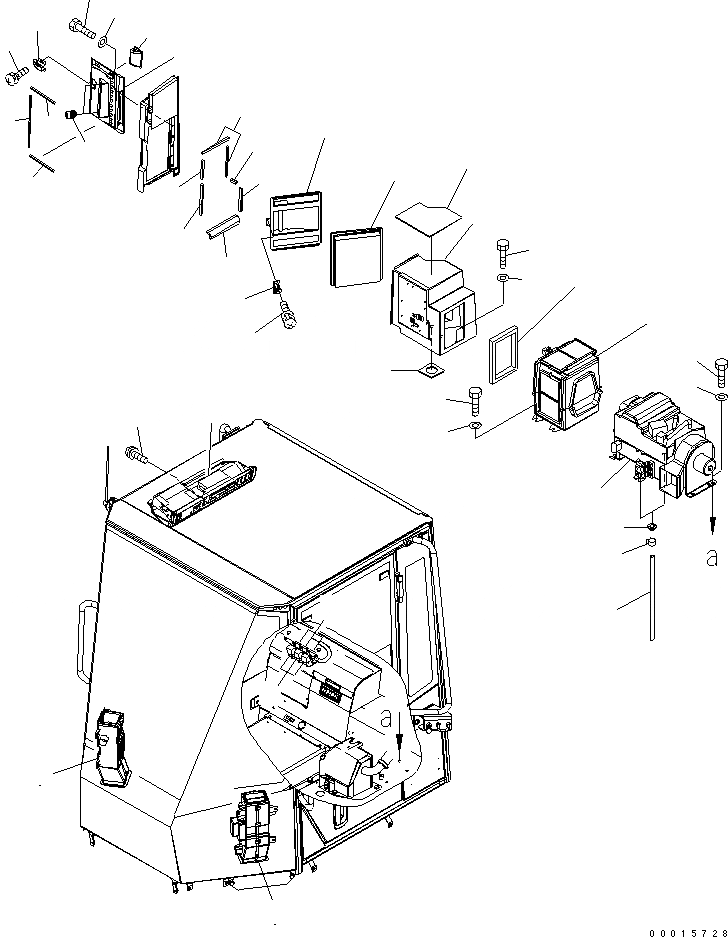 a

a

00015728