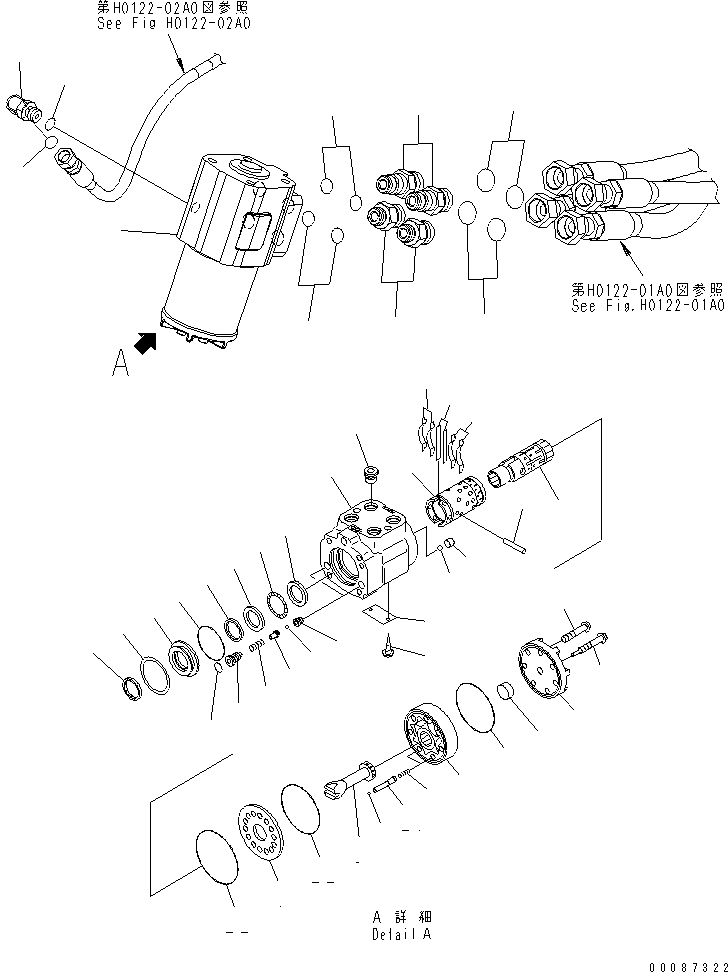 第H0122-02A0図参照
See Fig H0122-02A0

第H0122-01A0図参照
See Fig.H0122-01A0

A

A 詳細
Detail A

00087322