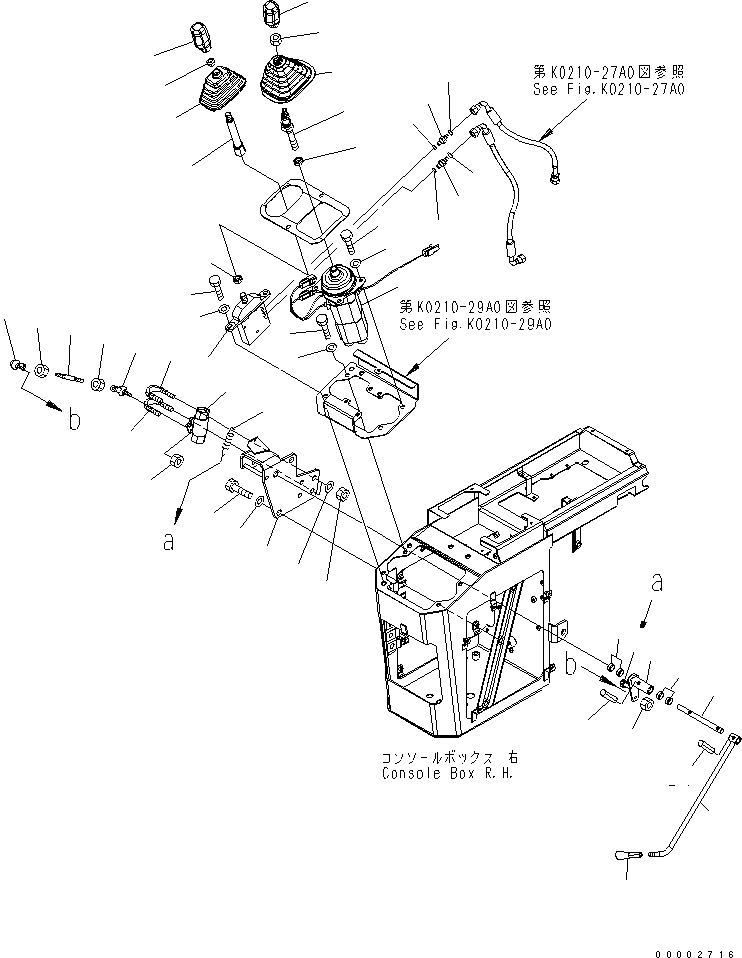 第K0210-27A0図参照
See Fig.K0210-27A0

第K0210-29A0図参照
See Fig.K0210-29A0

b

a

a

b

コンソールボックス 右
Console Box R.H.

00002716