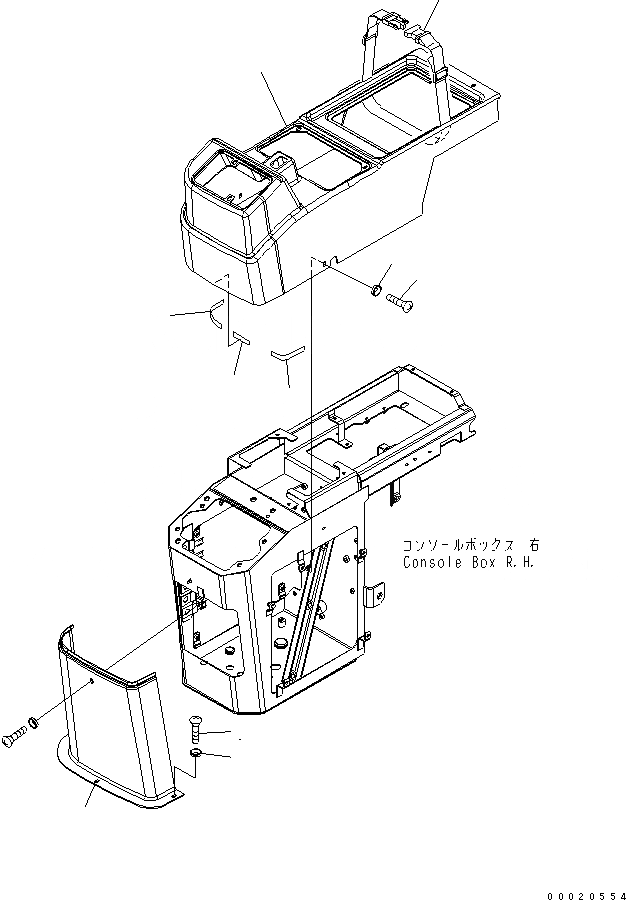 コンソールボックス 右
Console Box R.H.

00020554