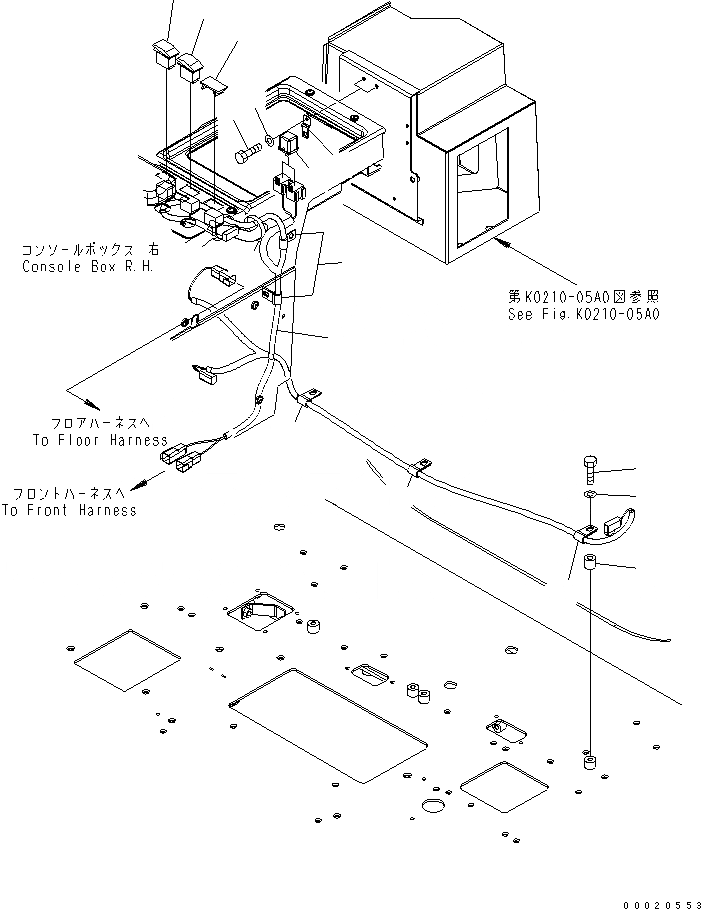 コンソールボックス 右
Console Box R.H.

第K0210-05A0図参照
See Fig.K0210-05A0

フロアハーネスへ
To Floor Harness

フロントハーネスへ
To Front Harness

00020553