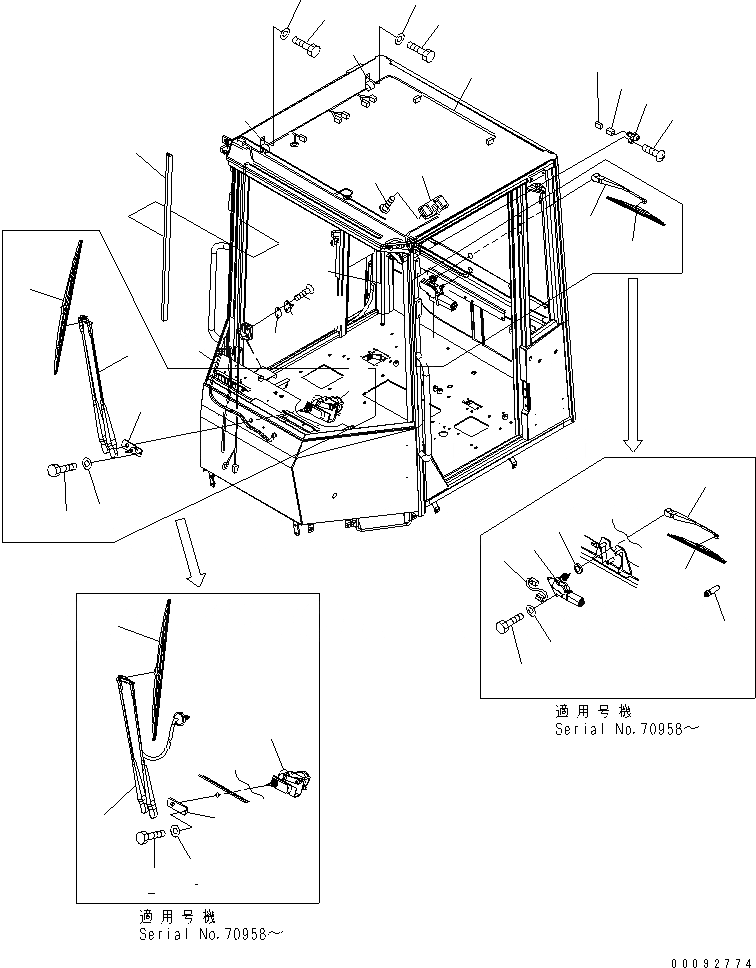 適用号機
Serial No.70958～

適用号機
Serial No.70958～

00092774