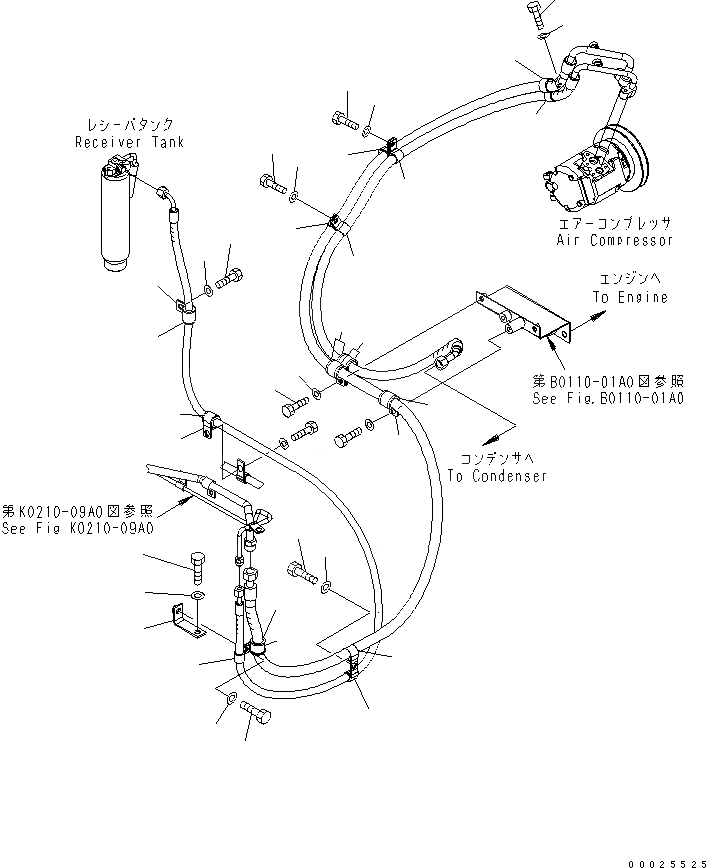 レシーバタンク
Receiver Tank

エアーコンプレッサ
Air Compressor

エンジンへ
To Engine

第B0110-01A0図参照
See Fig.B0110-01A0

コンデンサへ
To Condenser

第K0210-09A0図参照
See Fig K0210-09A0

00025525