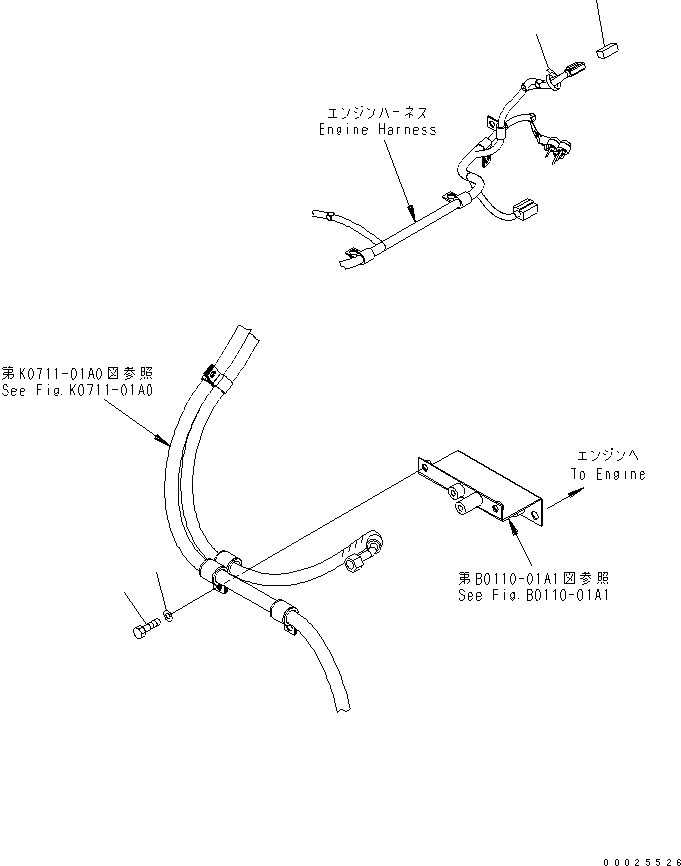 エンジンハーネス
Engine Harness

第K0711-01A0図参照
See Fig.K0711-01A0

エンジンへ
To Engine

第B0110-01A1図参照
See Fig.B0110-01A1

00025526