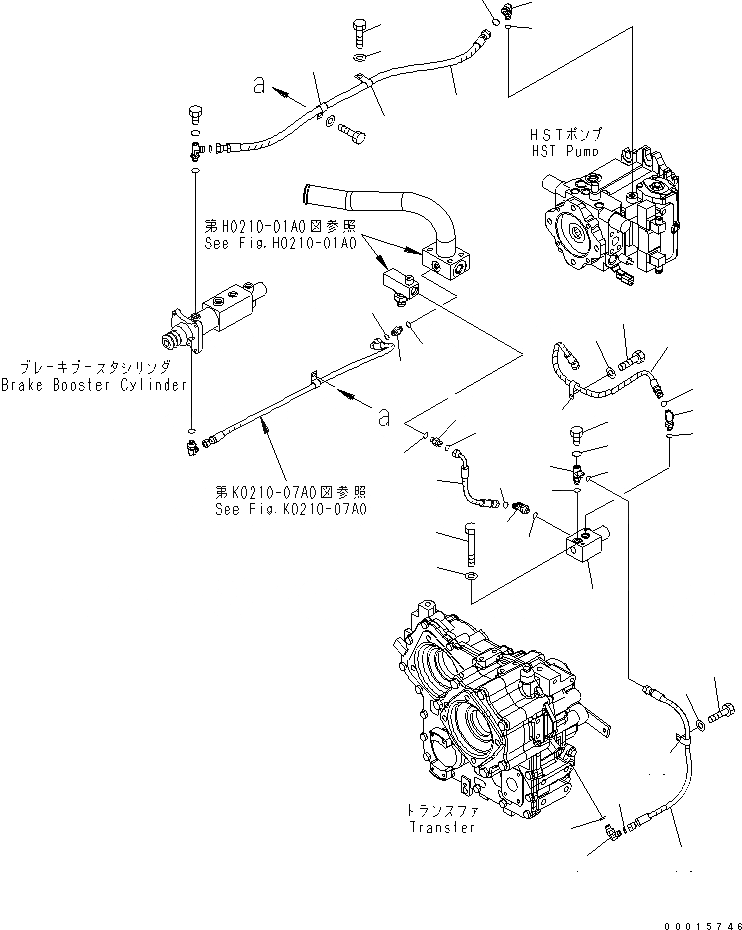 a

HSTポンプ
HST Pump

第H0210-01A0図参照
See Fig.H0210-01A0

ブレーキブースタシリンダ
Brake Booster Cylinder

a

第K0210-07A0図参照
See Fig.K0210-07A0

トランスファ
Transfer

00015746