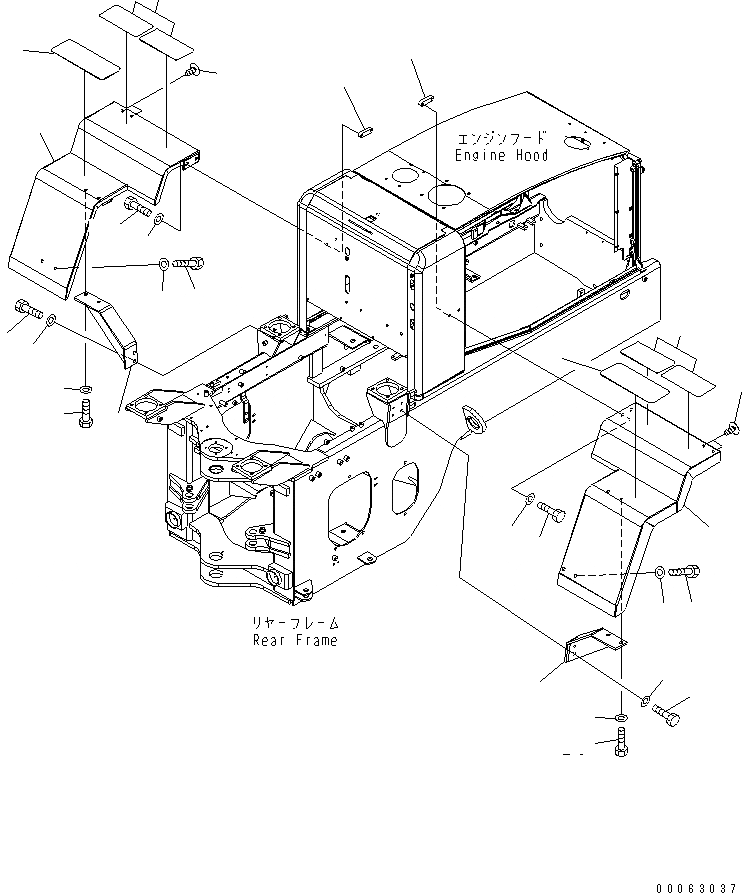 エンジンフード
Engine Hood

リヤーフレーム
Rear Frame

00063037