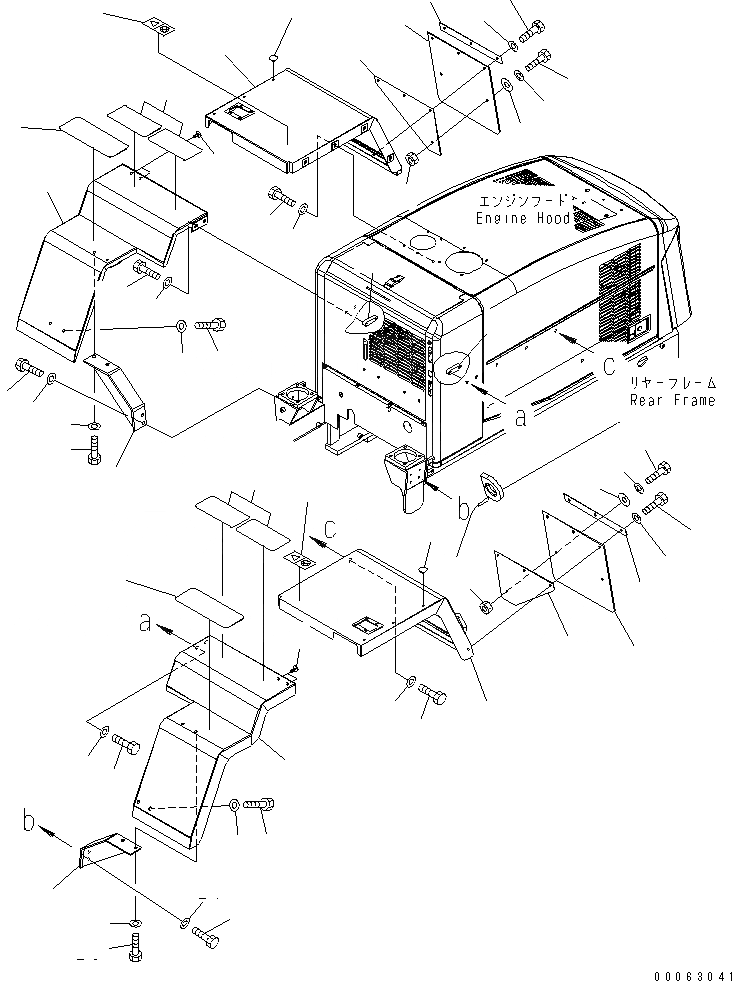 エンジンフード
Engine Hood
C
リヤーフレーム
Rear Frame
a
b
C
a
b
00063041