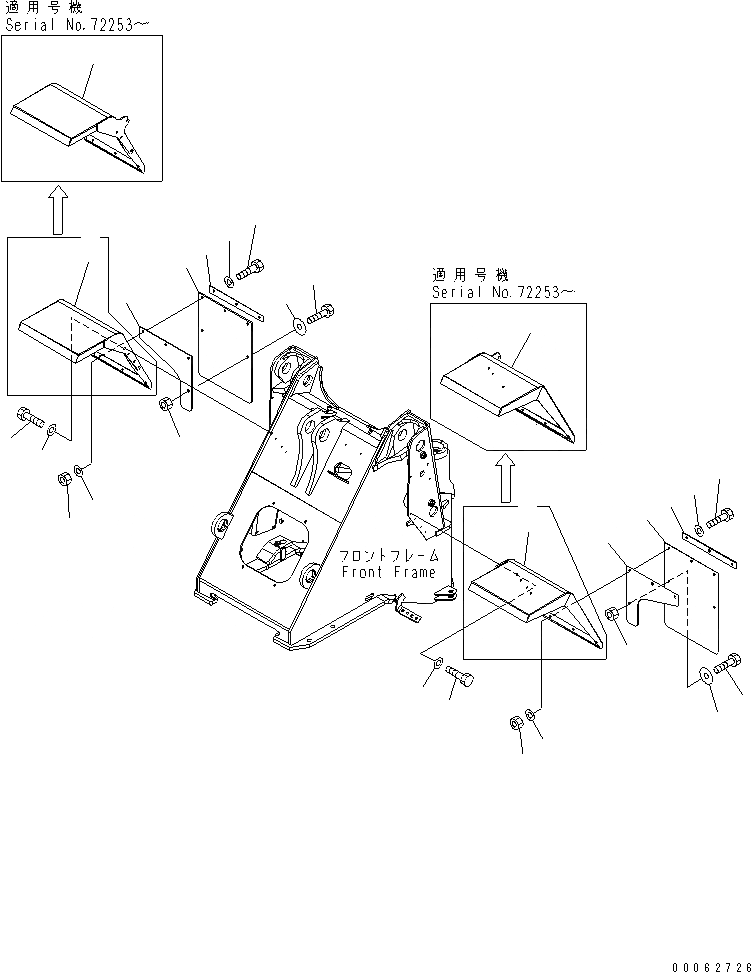 適用号機
Serial No.72253～

適用号機
Serial No.72253～

フロントフレーム
Front Frame

00062726