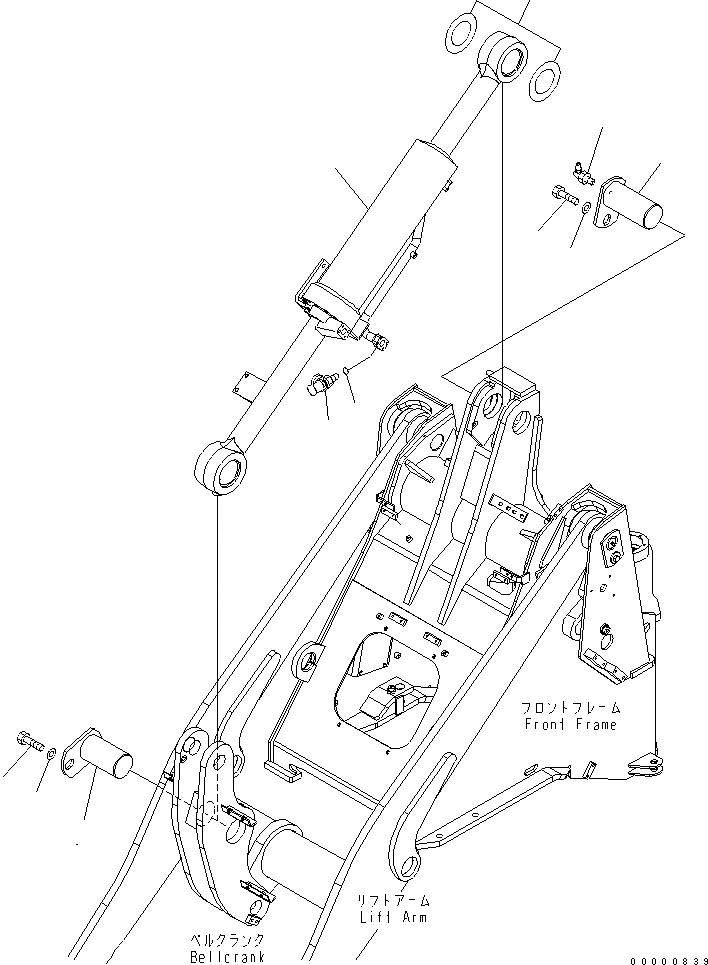 フロントフレーム
Front Frame

リフトアーム
Lift Arm

ベルクランク
Bellcrank

00000839