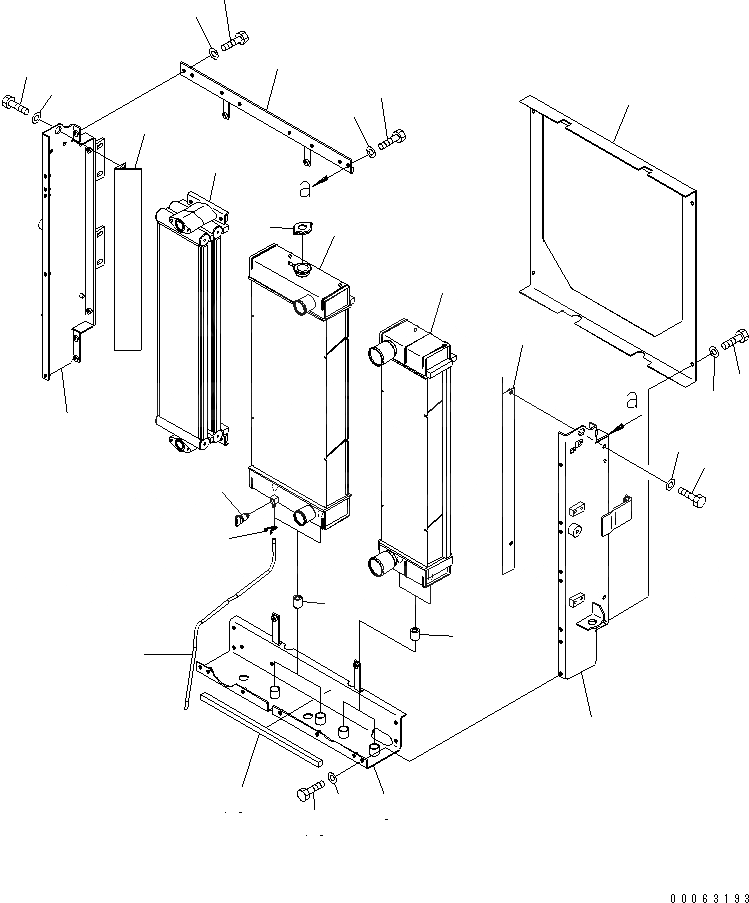 a

a

00063193