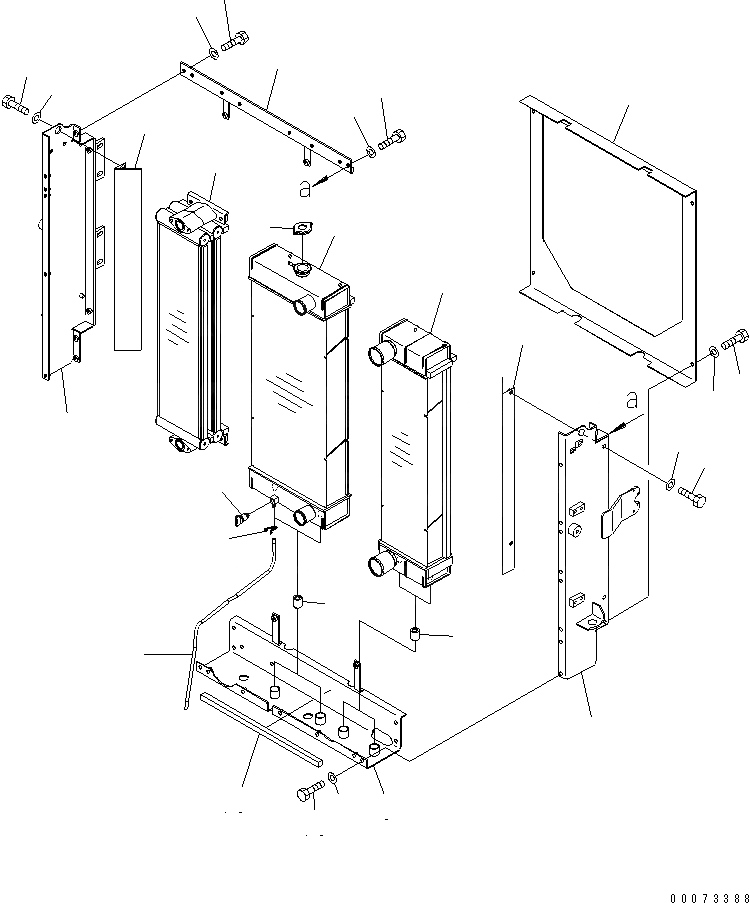 a

a

00073388