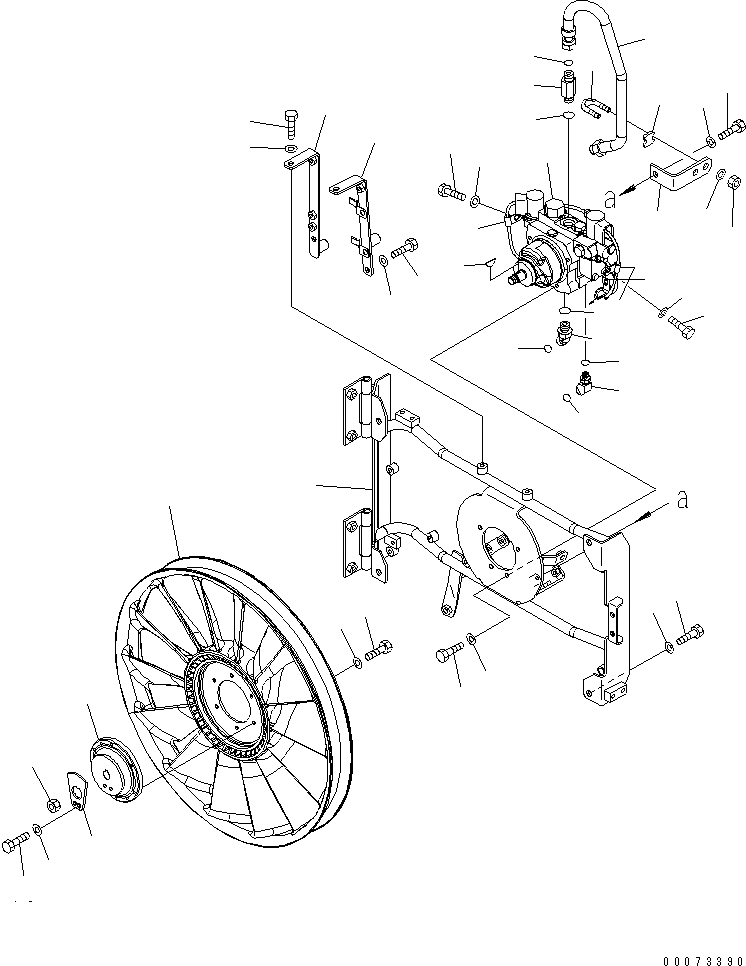 a
a
00073390