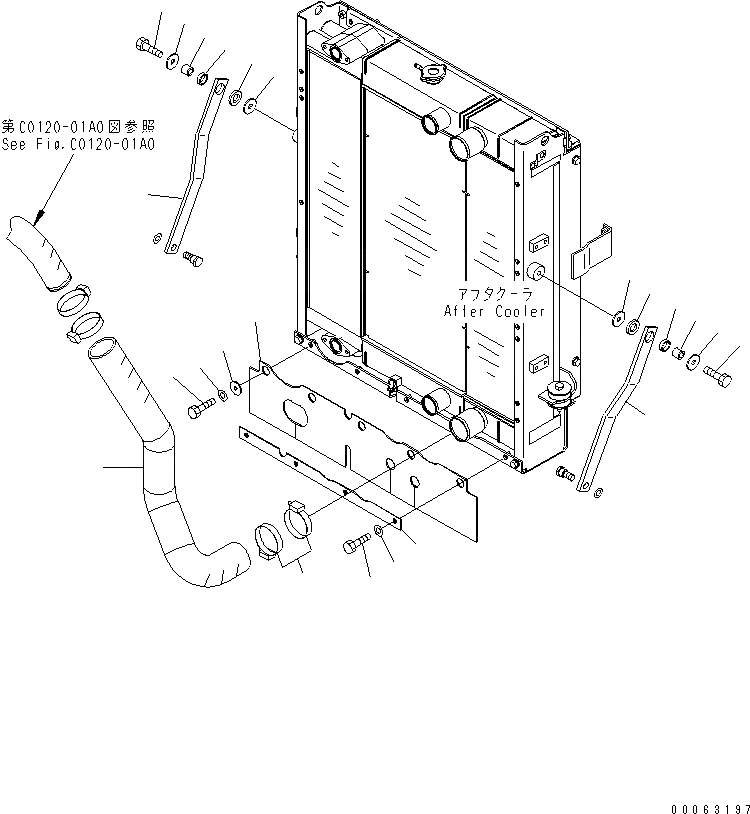 第C0120-01A0図参照
See Fig.C0120-01A0

アフタクーラ
After Cooler

00063197