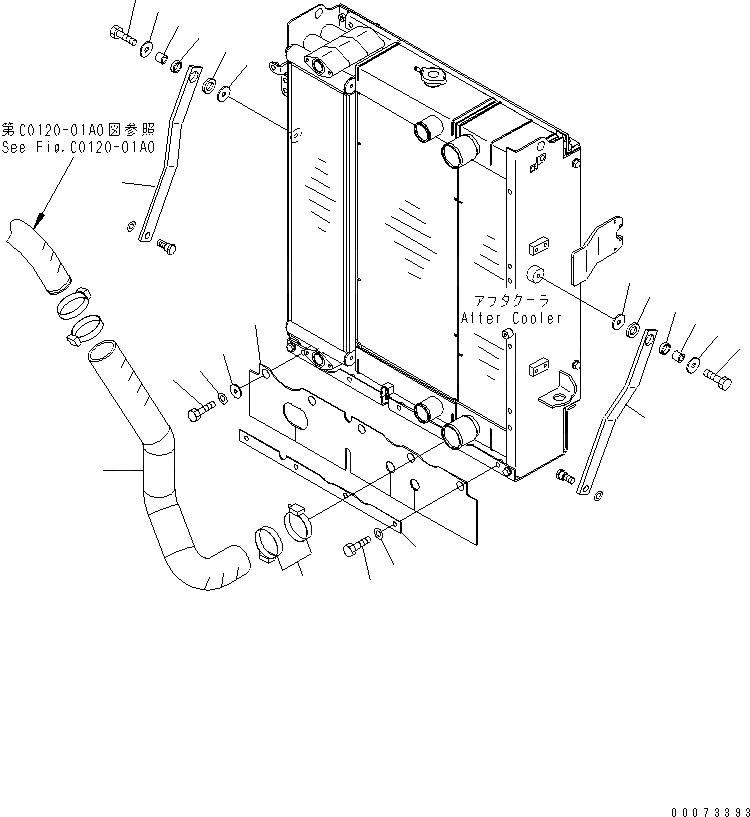 第C0120-01A0図参照
See Fig.C0120-01A0

アフタクーラ
After Cooler

00073393