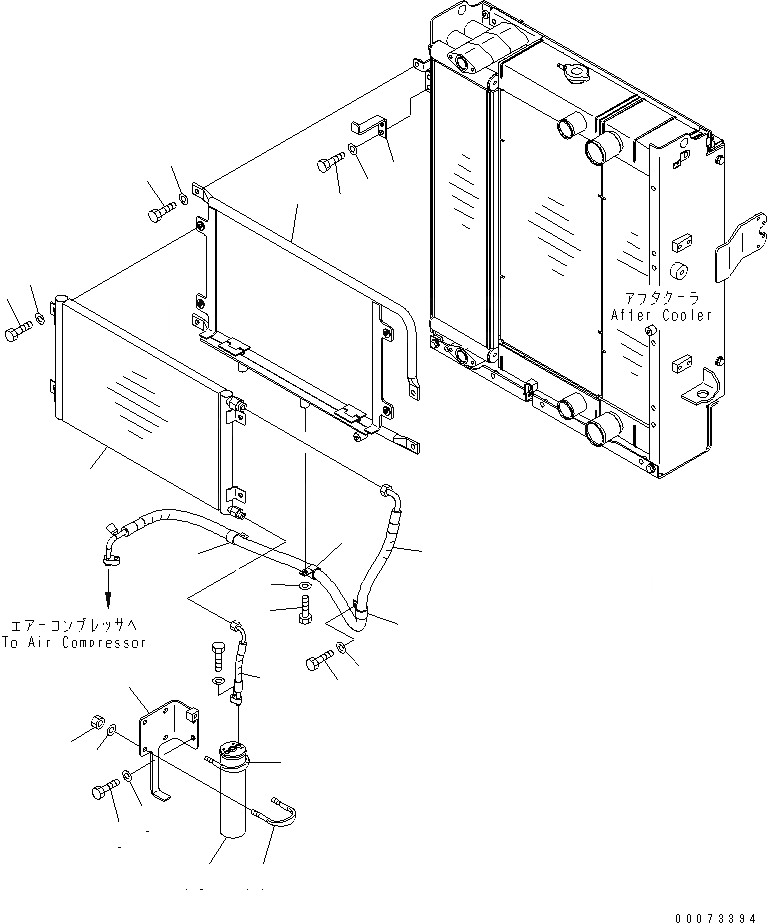 アフタクーラ
After Cooler

エアーコンプレッサへ
To Air Compressor

00073394