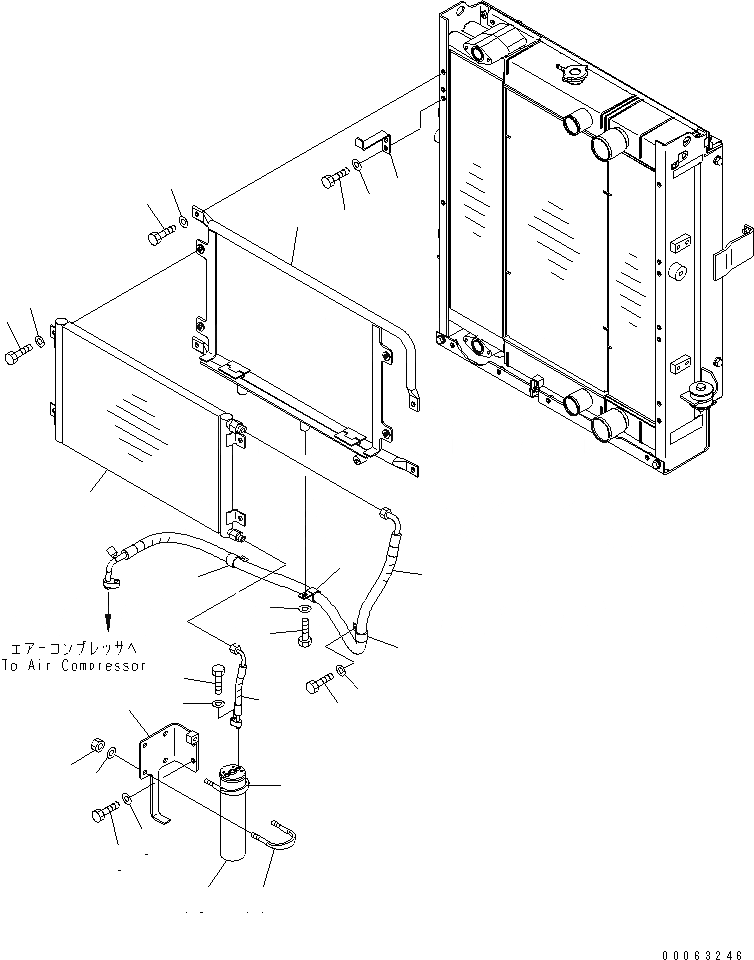 エアーコンプレッサへ
To Air Compressor

00063246